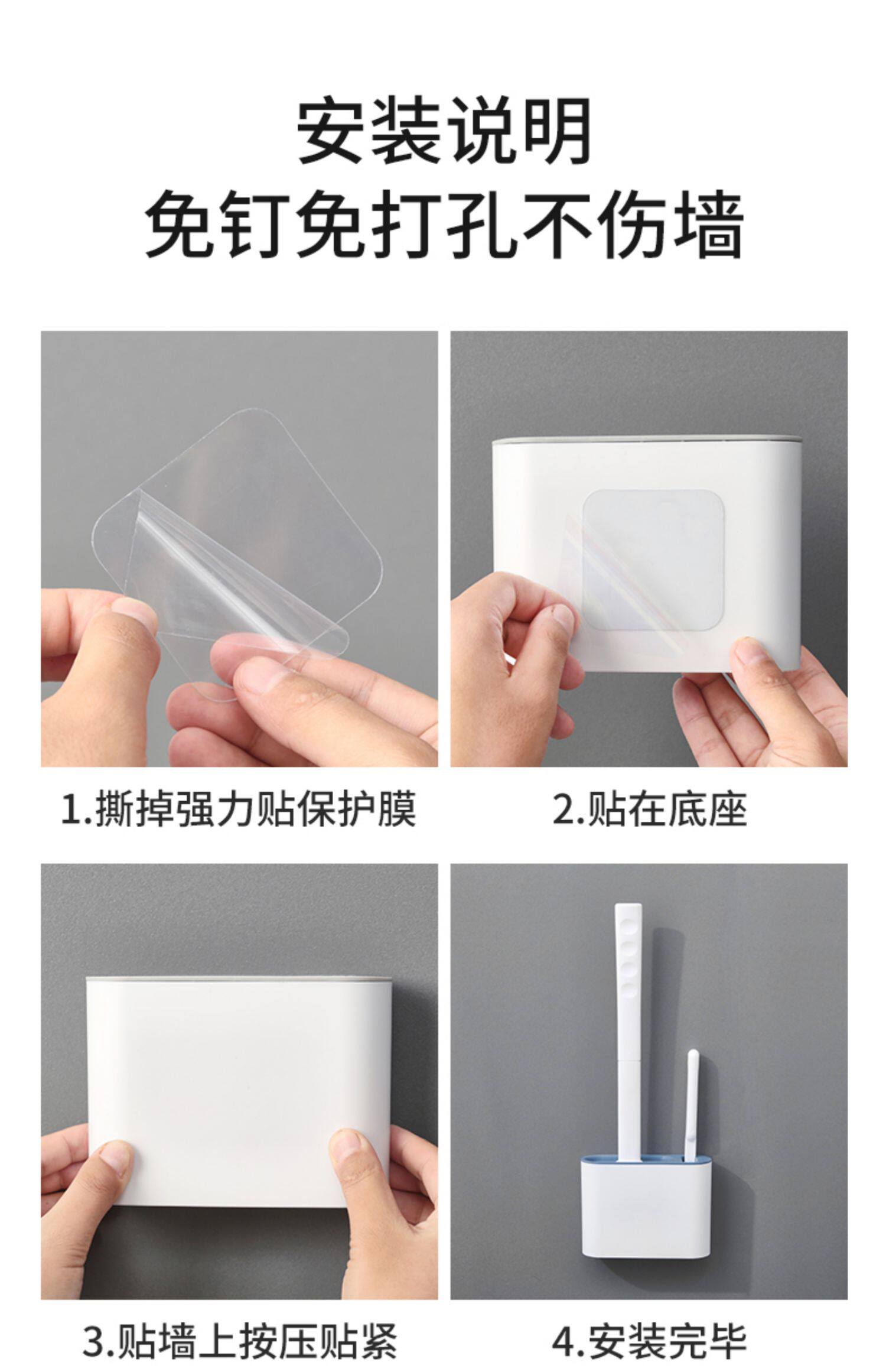 安装说明
免钉免打孔不伤墙

1.撕掉强力贴保护膜

2.贴在底座

3.贴墙上按压贴紧

4.安装完毕