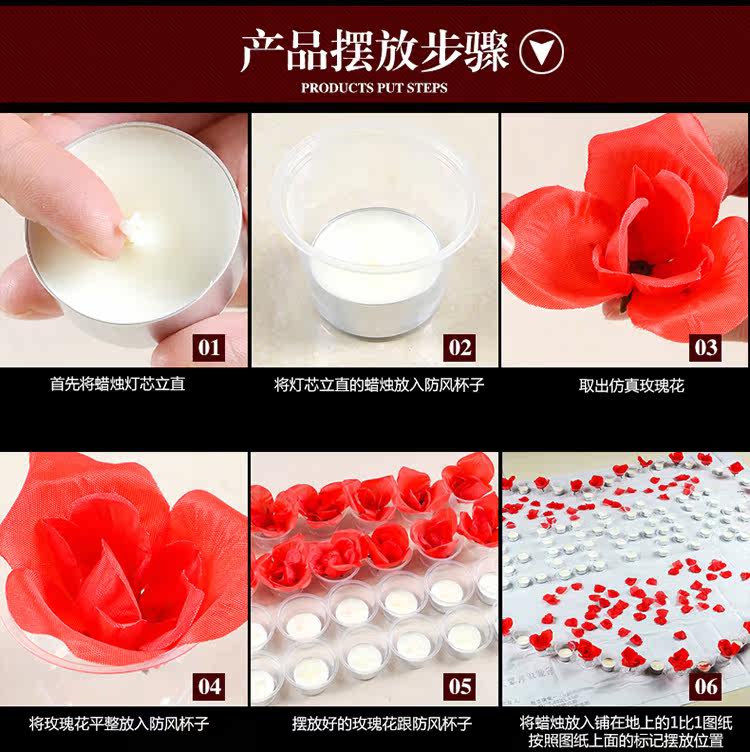 产品摆放步骤

PRODUCTS PUT STEPS

01
首先将蜡烛灯芯立直

02
将灯芯立直的蜡烛放入防风杯子

03
取出仿真玫瑰花

04
将玫瑰花平整放入防风杯子

05
摆放好的玫瑰花跟防风杯子

06
将蜡烛放入铺在地上的1比1图纸
按照图纸上面的标记摆放位置