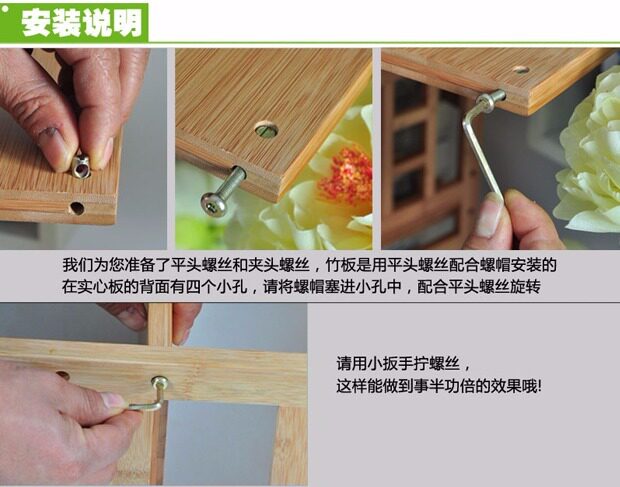 安装说明

我们为您准备了平头螺丝和夹头螺丝，竹板是用平头螺丝配合螺帽安装的
在实心板的背面有四个小孔，请将螺帽塞进小孔中，配合平头螺丝旋转

请用小扳手拧螺丝，
这样能做到事半功倍的效果哦!