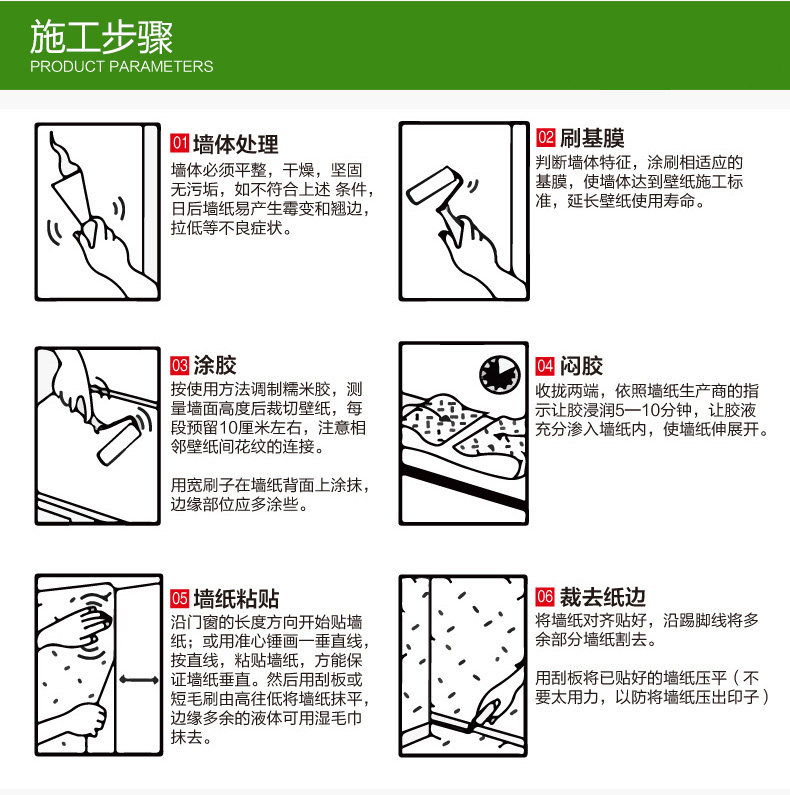 施工步骤
PRODUCT PARAMETERS

01 墙体处理
墙体必须平整，干燥，坚固无污垢，如不符合上述 条件，日后墙纸易产生霉变和翘边，拉低等不良症状。

02 刷基膜
判断墙体特征，涂刷相适应的基膜，使墙体达到壁纸施工标准，延长壁纸使用寿命。

03 涂胶
按使用方法调制糯米胶，测量墙面高度后裁切壁纸，每段预留10厘米左右，注意相邻壁纸间花纹的连接。

用宽刷子在墙纸背面上涂抹，边缘部位应多涂些。

04 闷胶
收拢两端，依照墙纸生产商的指示让胶浸润5—10分钟，让胶液充分渗入墙纸内，使墙纸伸展开。

05 墙纸粘贴
沿门窗的长度方向开始贴墙纸；或用准心锤画一垂直线，按直线，粘贴墙纸，方能保证墙纸垂直。然后用刮板或短毛刷由高往低将墙纸抹平，边缘多余的液体可用湿毛巾抹去。

06 裁去纸边
将墙纸对齐贴好，沿踢脚线将多余部分墙纸割去。

用刮板将已贴好的墙纸压平（不要太用力，以防将墙纸压出印子）