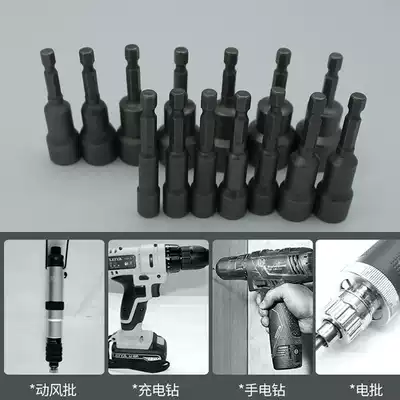 *动风批

*充电钻

*手电钻

*电批