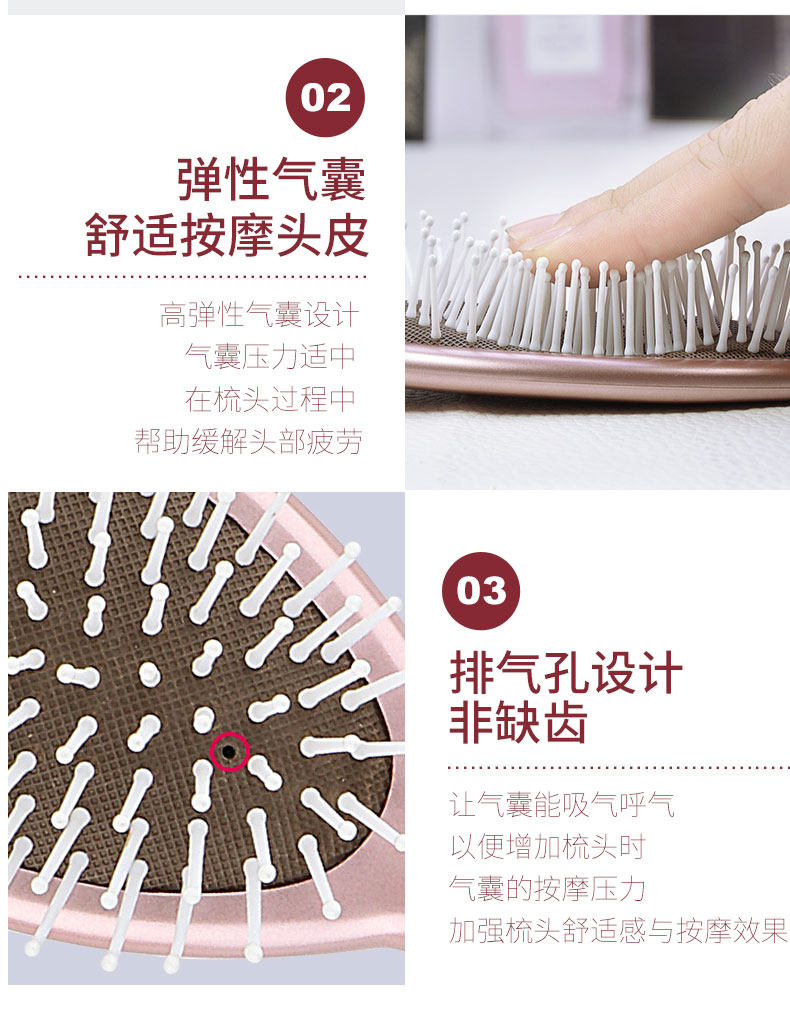 02

弹性气囊
舒适按摩头皮

高弹性气囊设计
气囊压力适中
在梳头过程中
帮助缓解头部疲劳

03

排气孔设计
非缺齿

让气囊能吸气呼气
以便增加梳头时
气囊的按摩压力
加强梳头舒适感与按摩效果