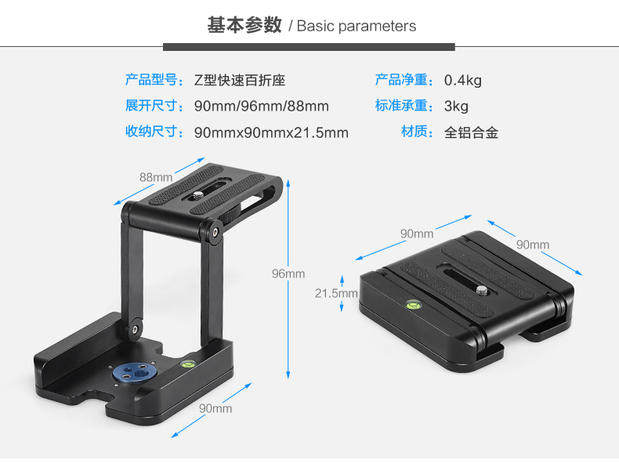 基本参数 / Basic parameters

产品型号: Z型快速百折座
展开尺寸: 90mm/96mm/88mm
收纳尺寸: 90mmx90mmx21.5mm

产品净重: 0.4kg
标准承重: 3kg
材质: 全铝合金

88mm
96mm
90mm

90mm
90mm
21.5mm