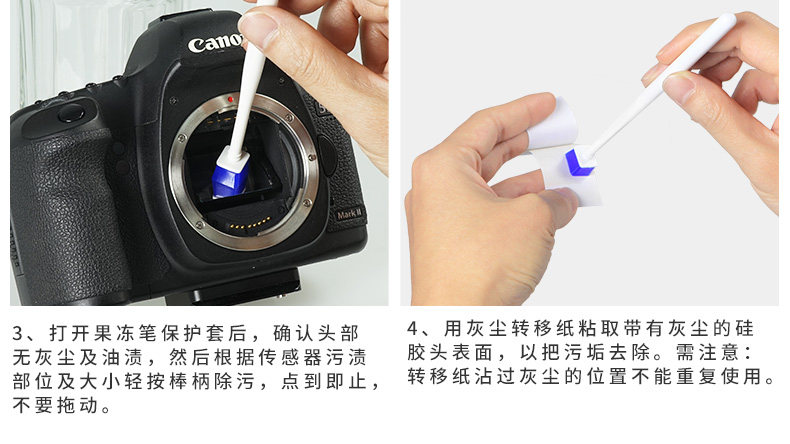 Canon

Mark II

3、打开果冻笔保护套后，确认头部无灰尘及油渍，然后根据传感器污渍部位及大小轻按棒柄除污，点到即止，不要拖动。

4、用灰尘转移纸粘取带有灰尘的硅胶头表面，以把污垢去除。需注意：转移纸沾过灰尘的位置不能重复使用。