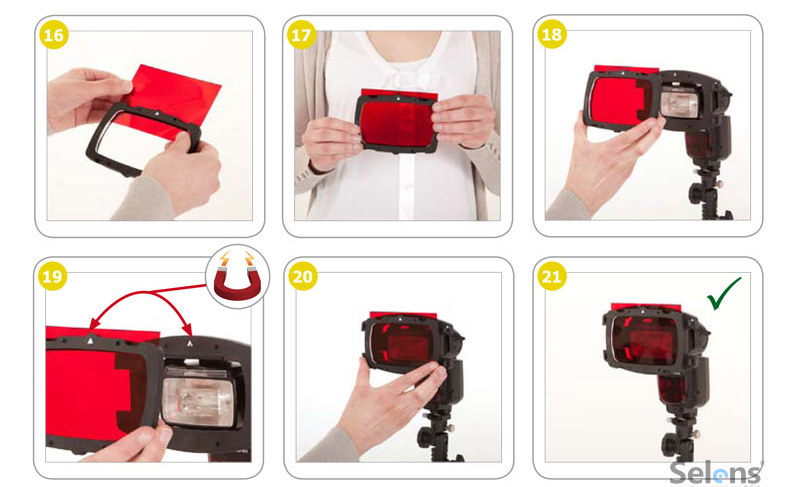 16

17

18

19

20

21

Selens