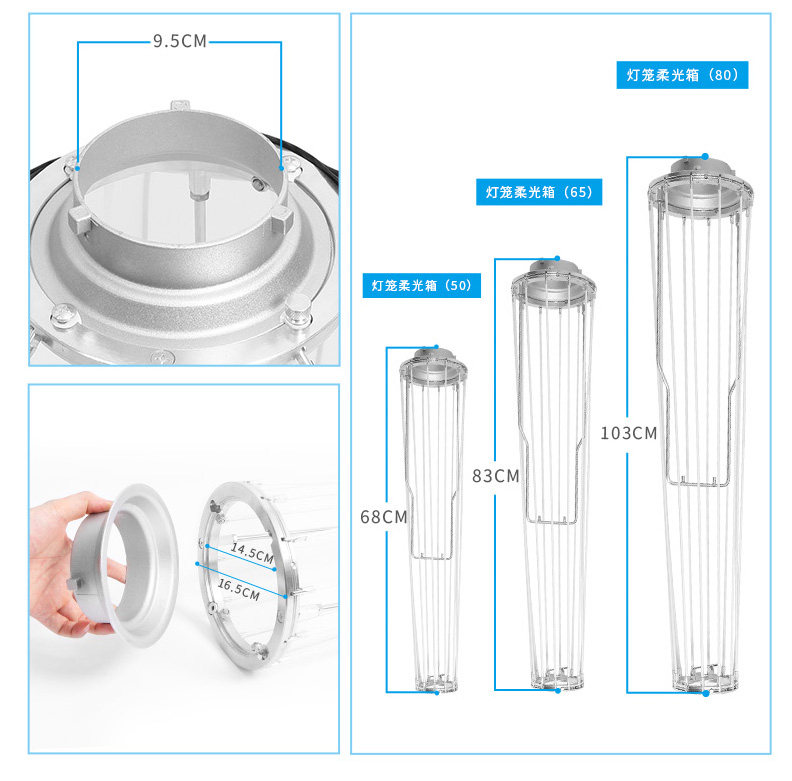 9.5CM

14.5CM

16.5CM

灯笼柔光箱（80）

灯笼柔光箱（65）

灯笼柔光箱（50）

68CM

83CM

103CM