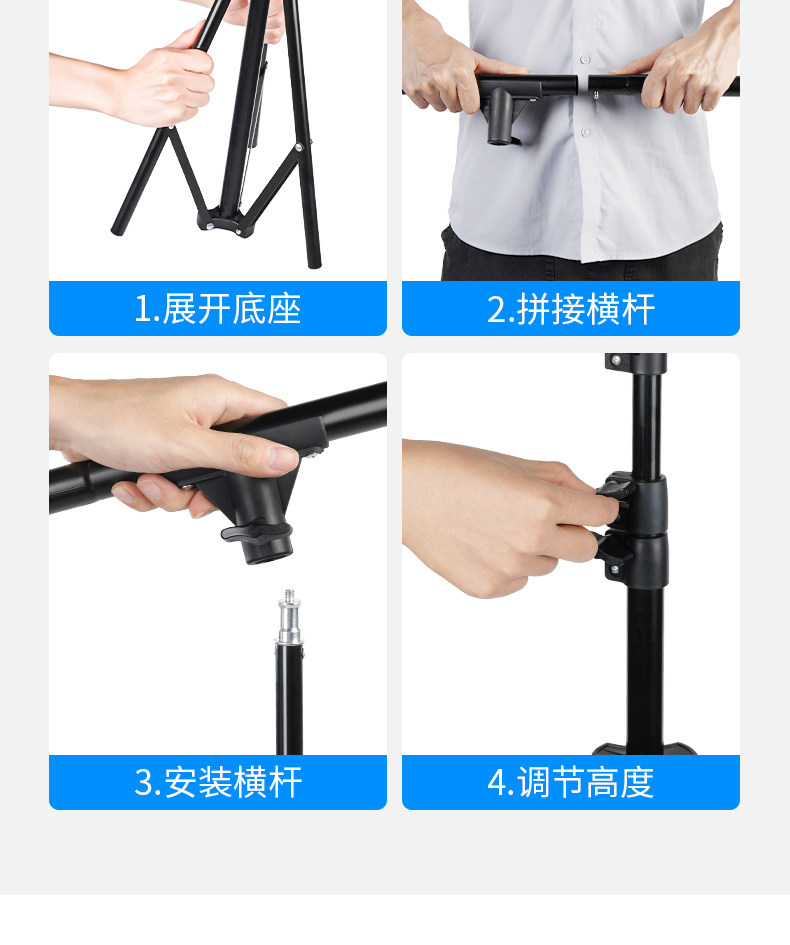 1.展开底座

2.拼接横杆

3.安装横杆

4.调节高度