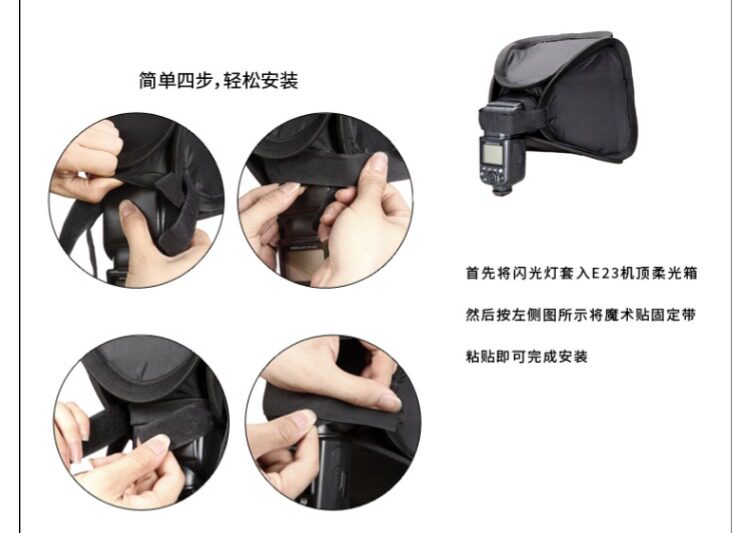 简单四步，轻松安装

首先将闪光灯套入E23机顶柔光箱

然后按左侧图所示将魔术贴固定带

粘贴即可完成安装