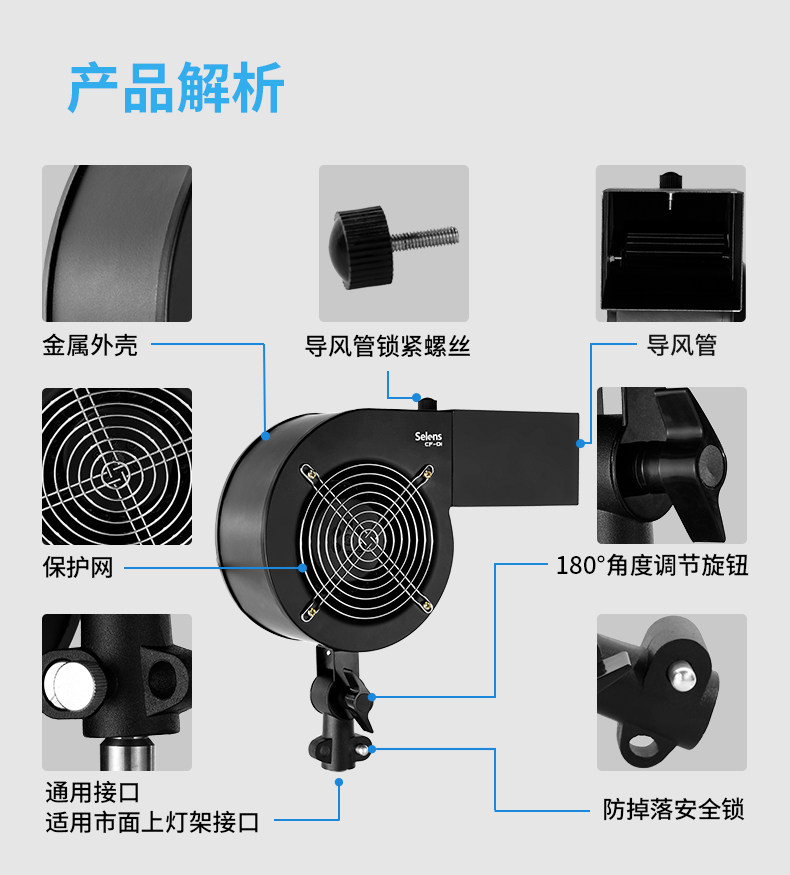 产品解析

金属外壳

导风管锁紧螺丝

导风管

Selens
CP-01

保护网

180°角度调节旋钮

通用接口
适用市面上灯架接口

防掉落安全锁