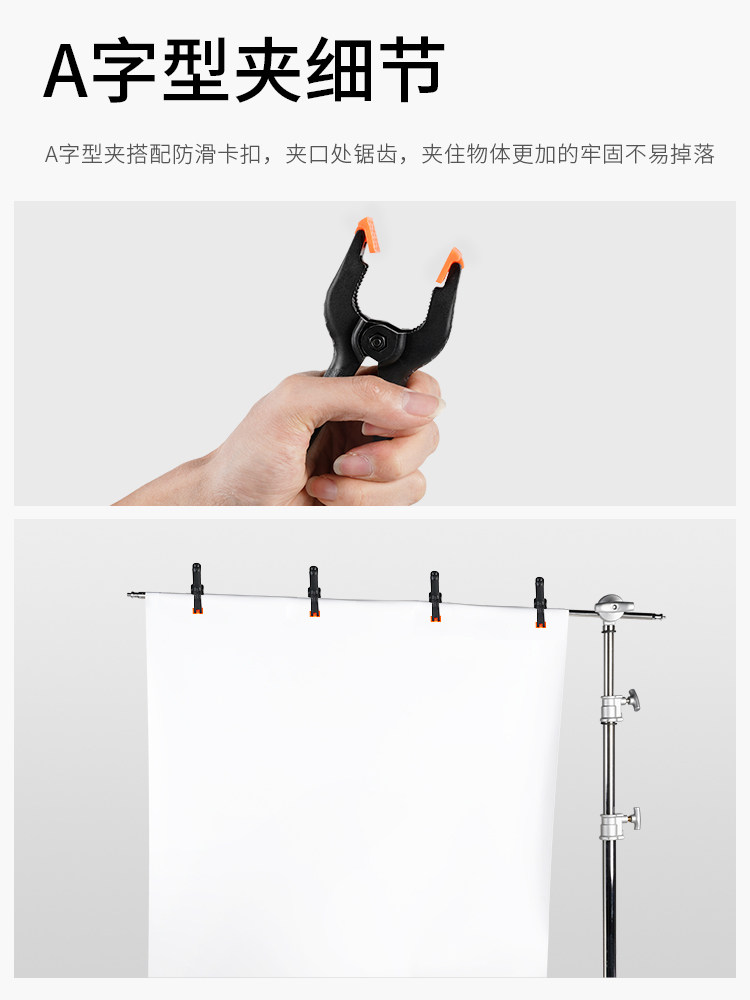 A字型夹细节

A字型夹搭配防滑卡扣，夹口处锯齿，夹住物体更加的牢固不易掉落