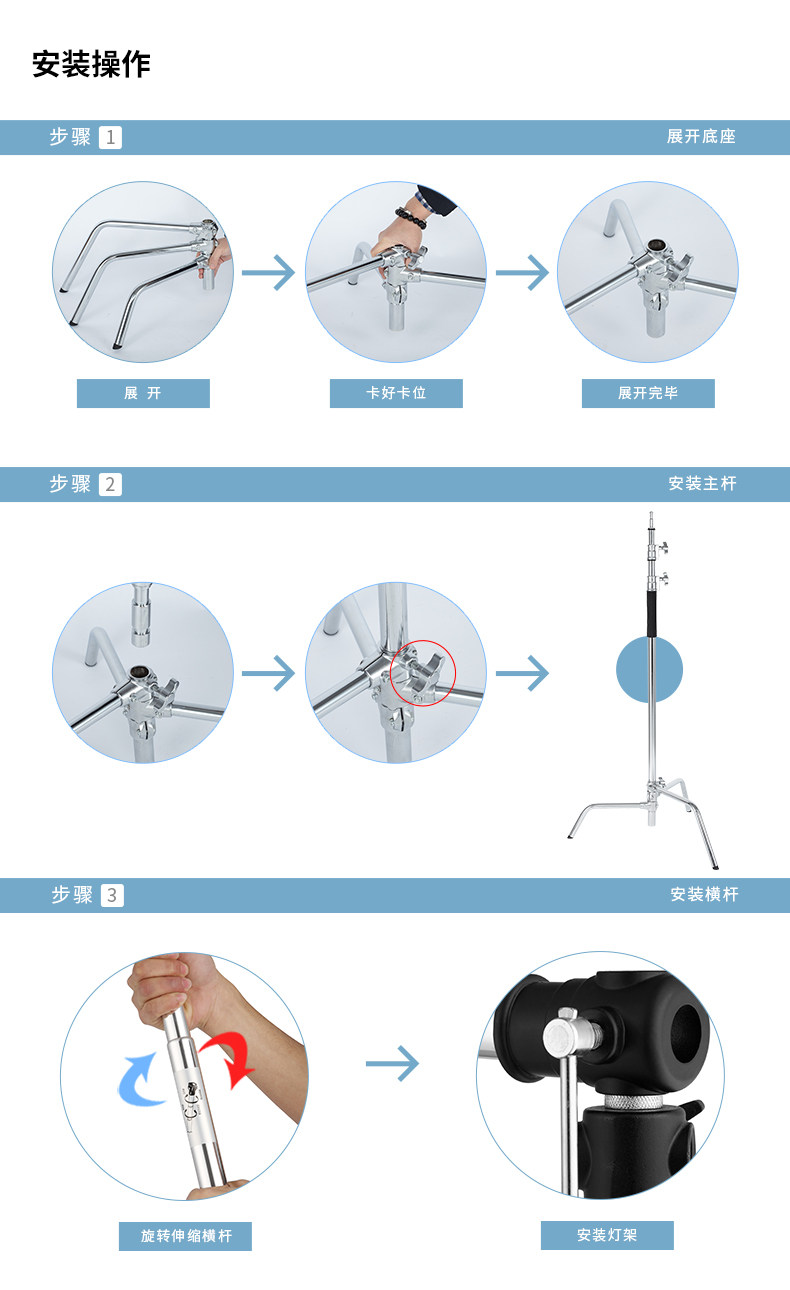 安装操作

步骤 1

展开底座

展 开

卡好卡位

展开完毕

步骤 2

安装主杆

步骤 3

安装横杆

旋转伸缩横杆

安装灯架