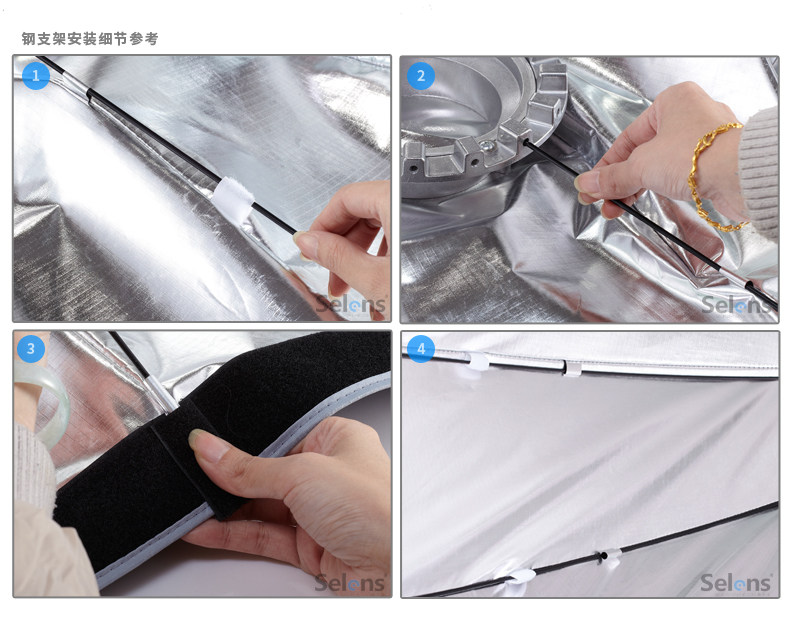 钢支架安装细节参考

1

Selens

2

Selens

3

Selens

4

Selens