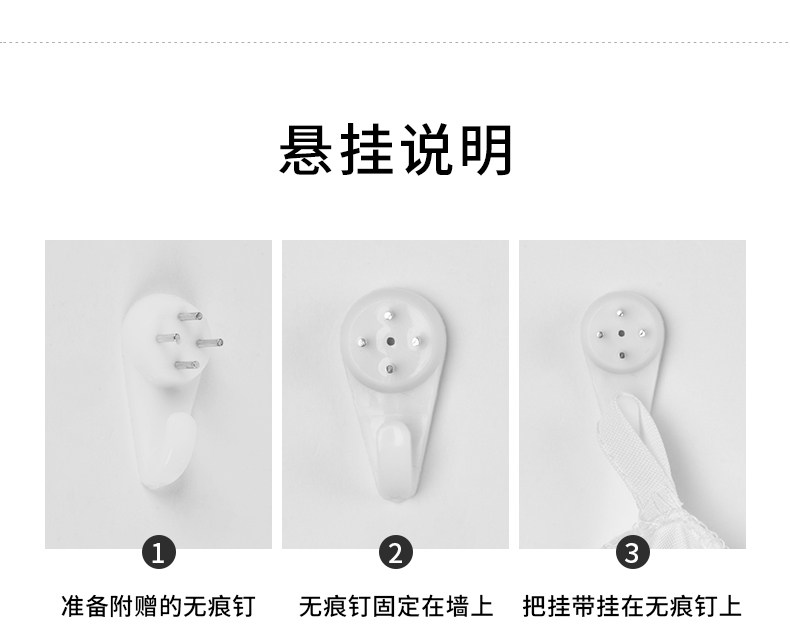 悬挂说明

1
准备附赠的无痕钉

2
无痕钉固定在墙上

3
把挂带挂在无痕钉上