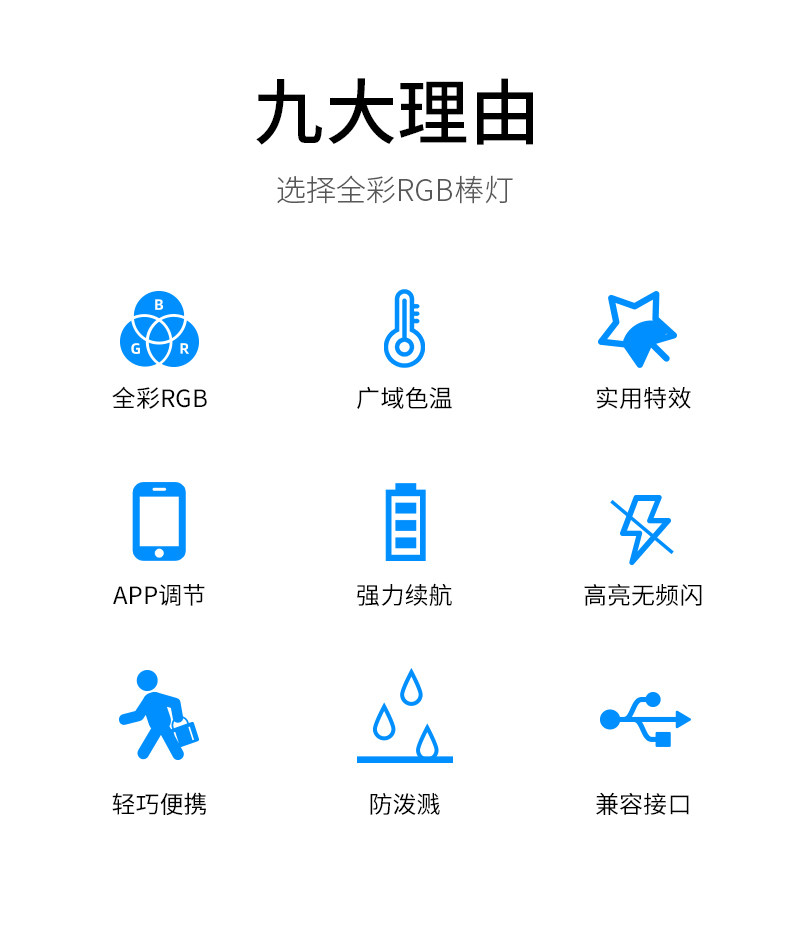 九大理由

选择全彩RGB棒灯

B
G R

全彩RGB

广域色温

实用特效

APP调节

强力续航

高亮无频闪

轻巧便携

防泼溅

兼容接口