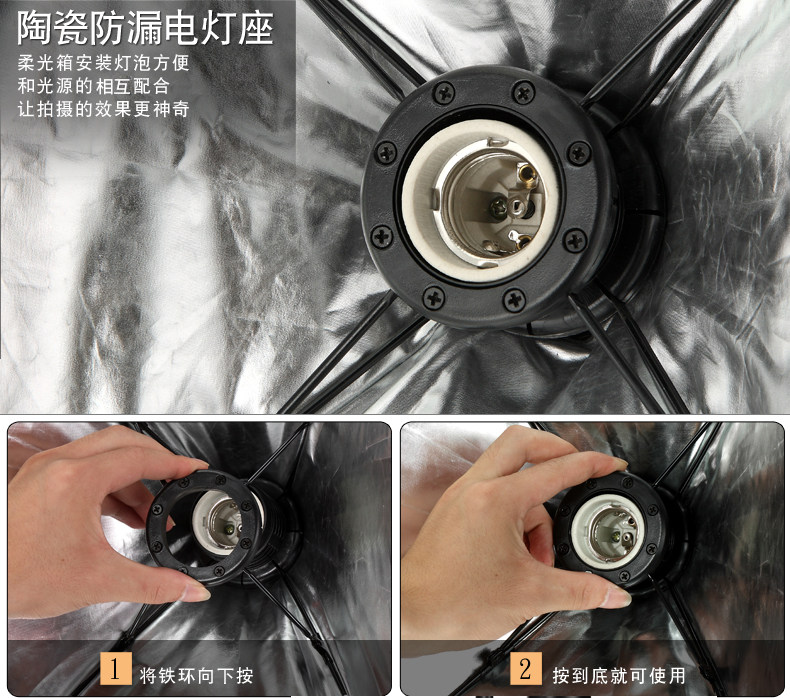 陶瓷防漏电灯座

柔光箱安装灯泡方便
和光源的相互配合
让拍摄的效果更神奇

1 将铁环向下按

2 按到底就可使用