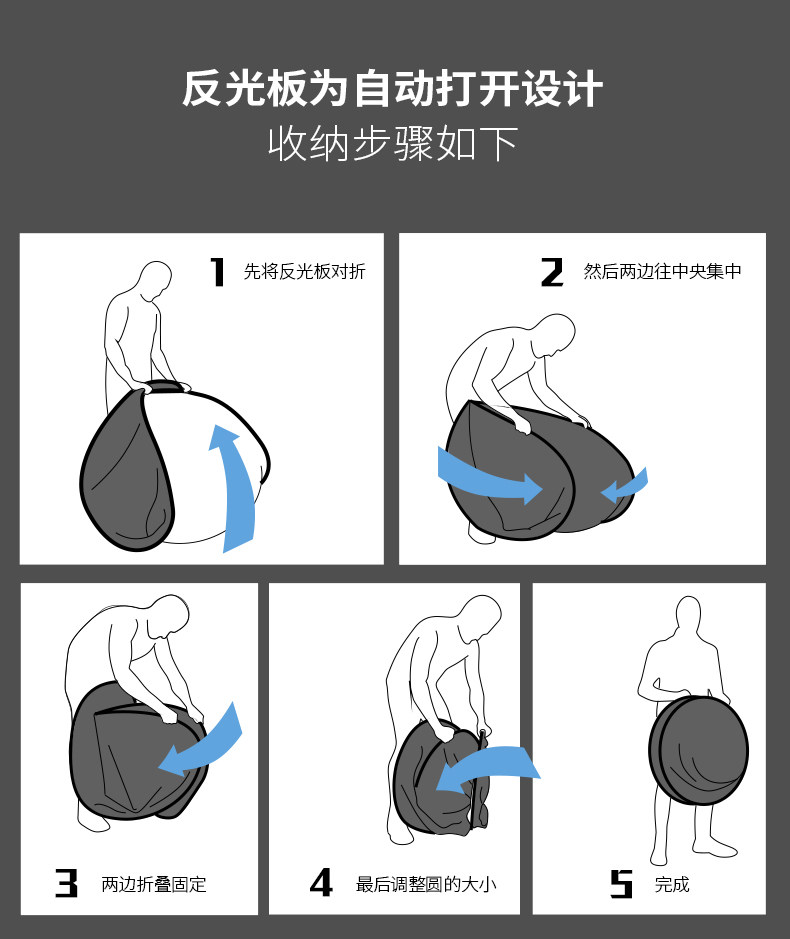 反光板为自动打开设计
收纳步骤如下

1 先将反光板对折

2 然后两边往中央集中

3 两边折叠固定

4 最后调整圆的大小

5 完成