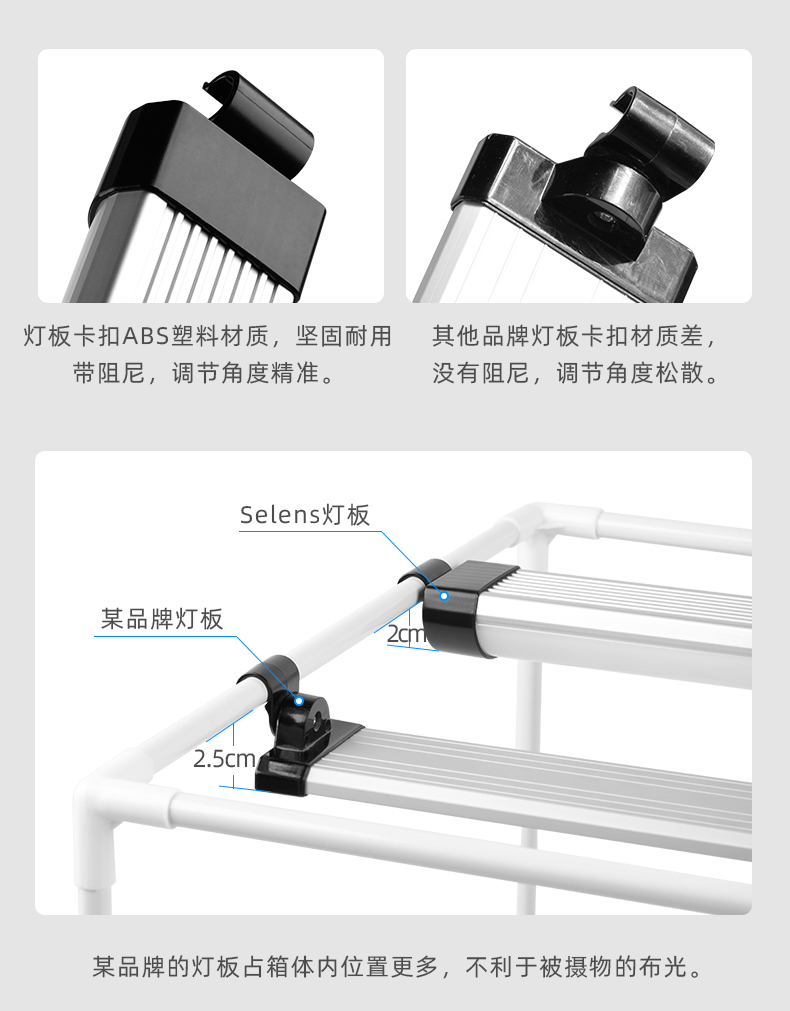 灯板卡扣ABS塑料材质，坚固耐用带阻尼，调节角度精准。

其他品牌灯板卡扣材质差，没有阻尼，调节角度松散。

Selens灯板

某品牌灯板

2cm

2.5cm

某品牌的灯板占箱体内位置更多，不利于被摄物的布光。