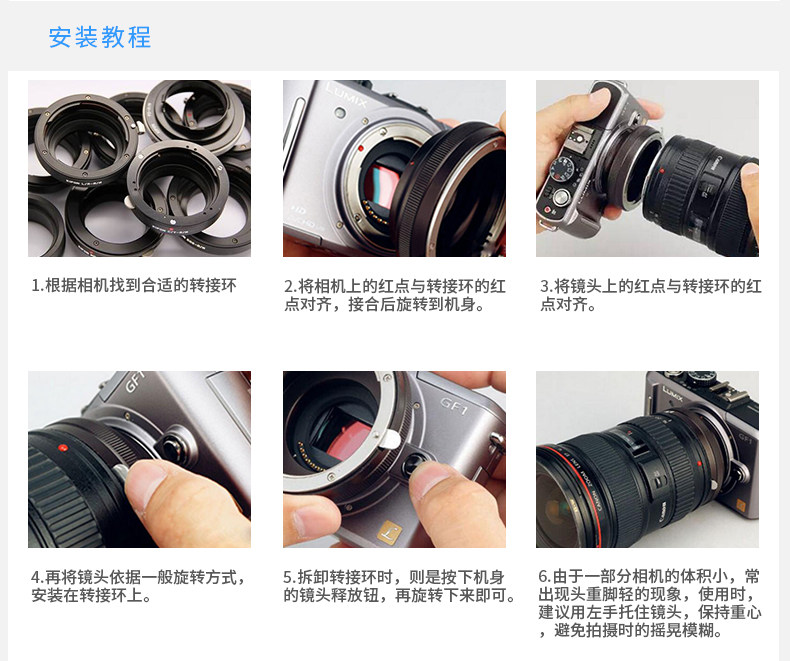 安装教程

LUMIX

Canon

1.根据相机找到合适的转接环

2.将相机上的红点与转接环的红点对齐，接合后旋转到机身。

3.将镜头上的红点与转接环的红点对齐。

GF1

GF1

LUMIX

GF1

Canon

4.再将镜头依据一般旋转方式，安装在转接环上。

5.拆卸转接环时，则是按下机身的镜头释放钮，再旋转下来即可。

6.由于一部分相机的体积小，常出现头重脚轻的现象，使用时，建议用左手托住镜头，保持重心，避免拍摄时的摇晃模糊。