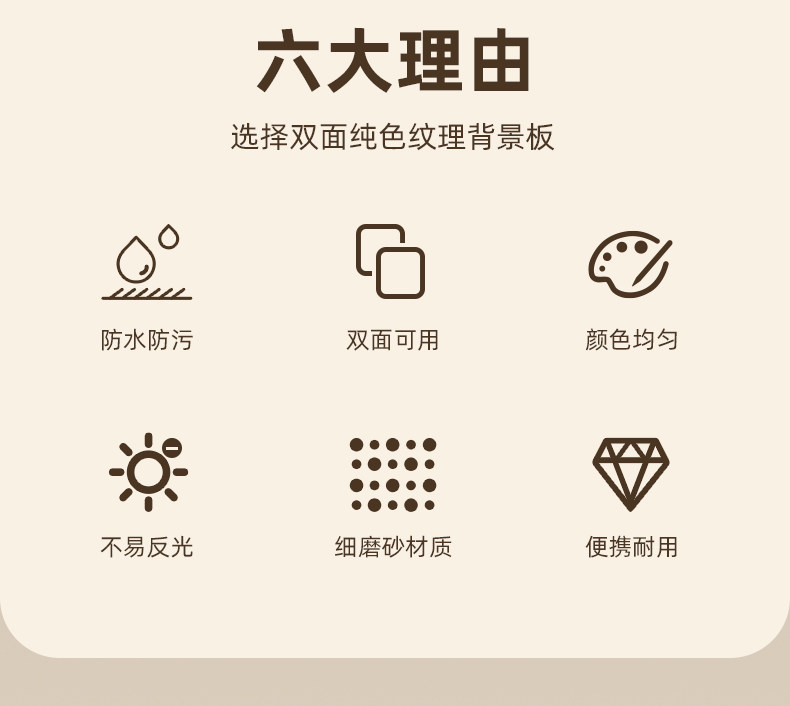 六大理由

选择双面纯色纹理背景板

防水防污

双面可用

颜色均匀

不易反光

细磨砂材质

便携耐用