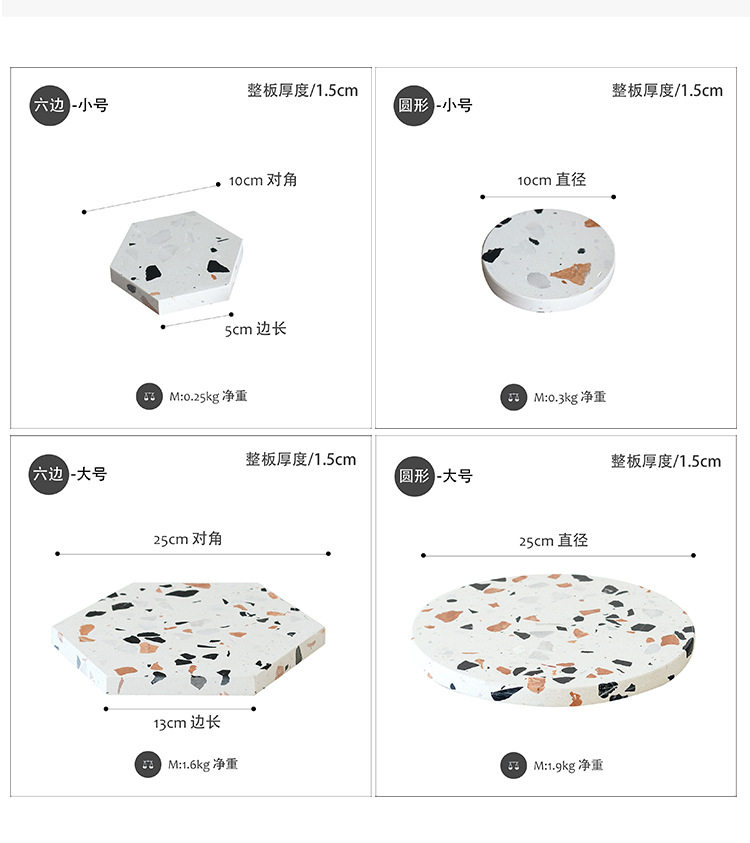 六边 -小号

整板厚度/1.5cm

10cm 对角

5cm 边长

M:0.25kg 净重

圆形 -小号

整板厚度/1.5cm

10cm 直径

M:0.3kg 净重

六边 -大号

整板厚度/1.5cm

25cm 对角

13cm 边长

M:1.6kg 净重

圆形 -大号

整板厚度/1.5cm

25cm 直径

M:1.9kg 净重