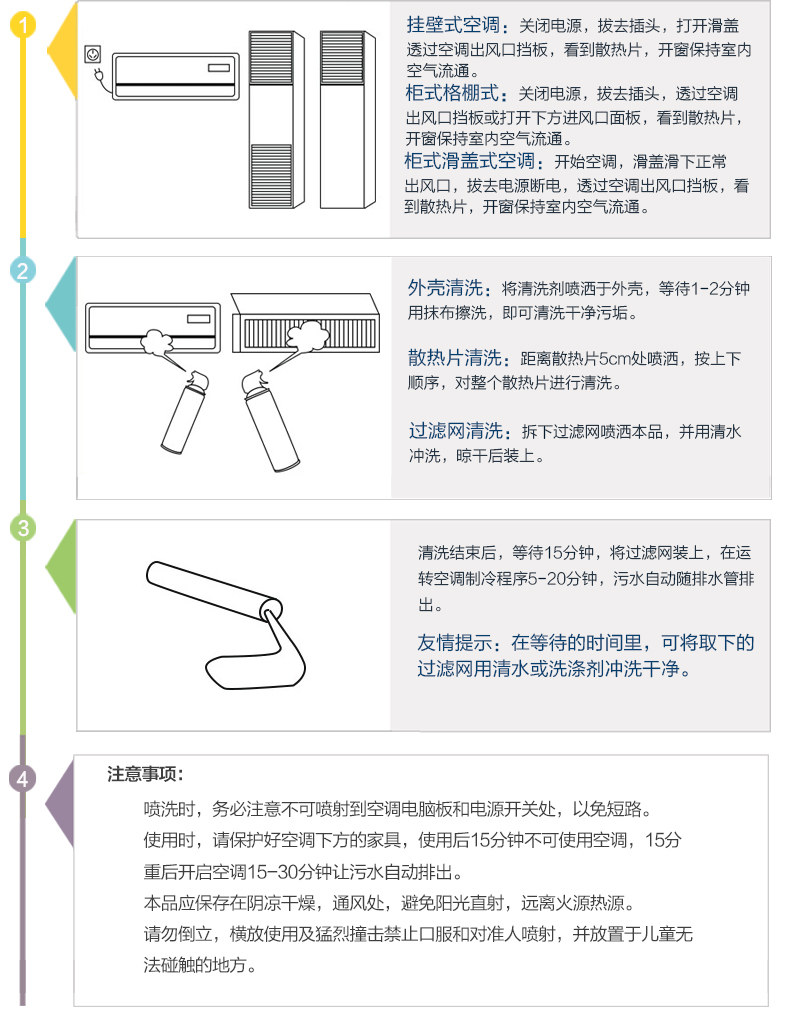 1

挂壁式空调：关闭电源，拔去插头，打开滑盖透过空调出风口挡板，看到散热片，开窗保持室内空气流通。
柜式格栅式：关闭电源，拔去插头，透过空调出风口挡板或打开下方进风口面板，看到散热片，开窗保持室内空气流通。
柜式滑盖式空调：开始空调，滑盖滑下正常出风口，拔去电源断电，透过空调出风口挡板，看到散热片，开窗保持室内空气流通。

2

外壳清洗：将清洗剂喷洒于外壳，等待1-2分钟用抹布擦洗，即可清洗干净污垢。

散热片清洗：距离散热片5cm处喷洒，按上下顺序，对整个散热片进行清洗。

过滤网清洗：拆下过滤网喷洒本品，并用清水冲洗，晾干后装上。

3

清洗结束后，等待15分钟，将过滤网装上，在运转空调制冷程序5-20分钟，污水自动随排水管排出。

友情提示：在等待的时间里，可将取下的过滤网用清水或洗涤剂冲洗干净。

4

注意事项：

喷洗时，务必注意不可喷射到空调电脑板和电源开关处，以免短路。

使用时，请保护好空调下方的家具，使用后15分钟不可使用空调，15分重后开启空调15-30分钟让污水自动排出。

本品应保存在阴凉干燥，通风处，避免阳光直射，远离火源热源。

请勿倒立，横放使用及猛烈撞击禁止口服和对准人喷射，并放置于儿童无法碰触的地方。