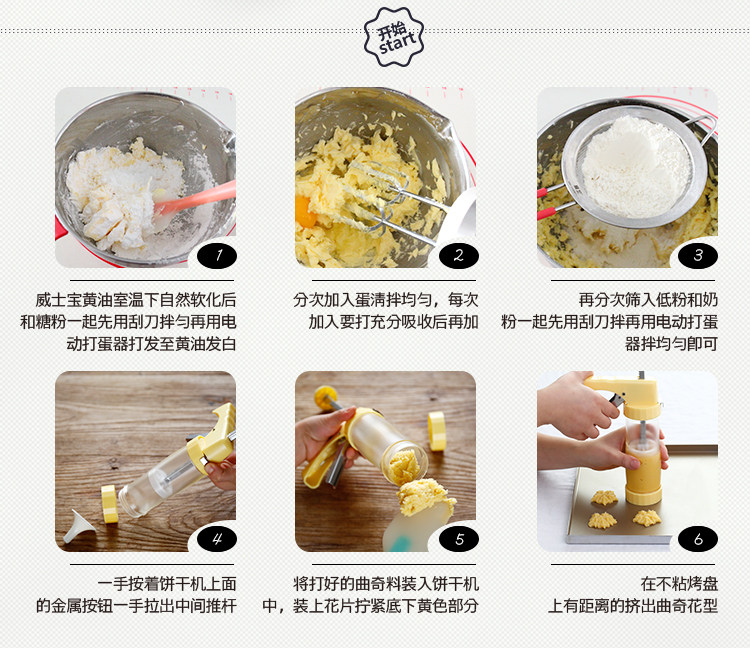 开始
start

1

威士宝黄油室温下自然软化后和糖粉一起先用刮刀拌匀再用电动打蛋器打发至黄油发白

2

分次加入蛋清拌均匀，每次加入要打充分吸收后再加

3

再分次筛入低粉和奶粉一起先用刮刀拌再用电动打蛋器拌均匀即可

4

一手按着饼干机上面的金属按钮一手拉出中间推杆

5

将打好的曲奇料装入饼干机中，装上花片拧紧底下黄色部分

6

在不粘烤盘上有距离的挤出曲奇花型