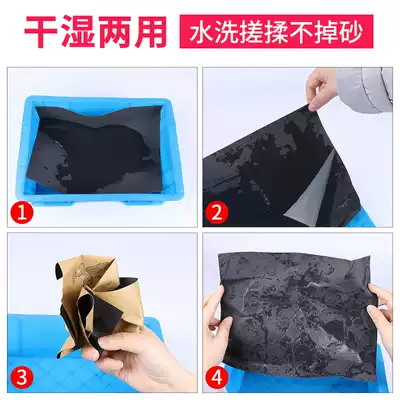 干湿两用 水洗搓揉不掉砂

1

2

3

4