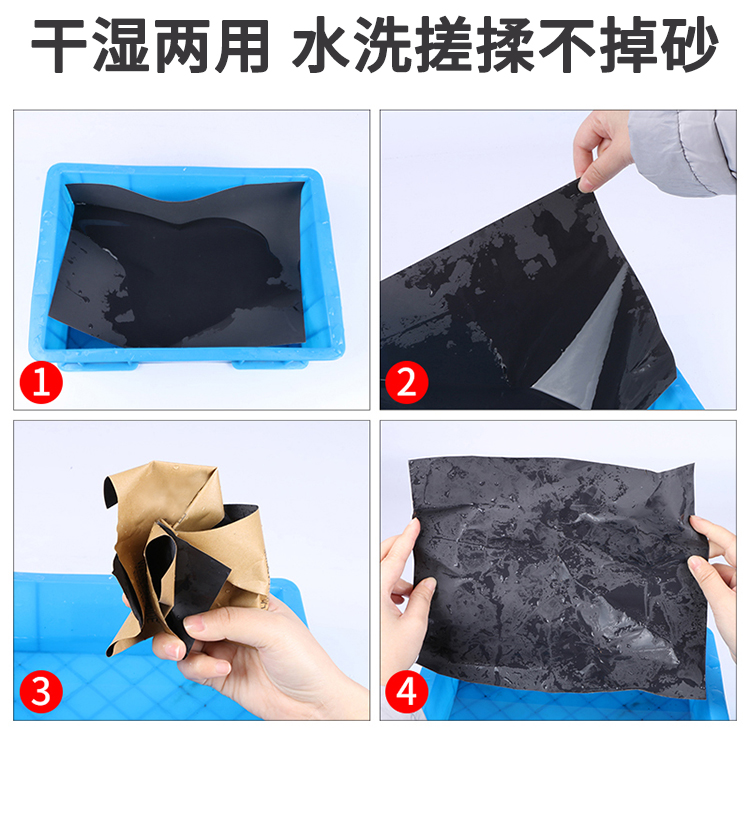 干湿两用 水洗搓揉不掉砂

1

2

3

4