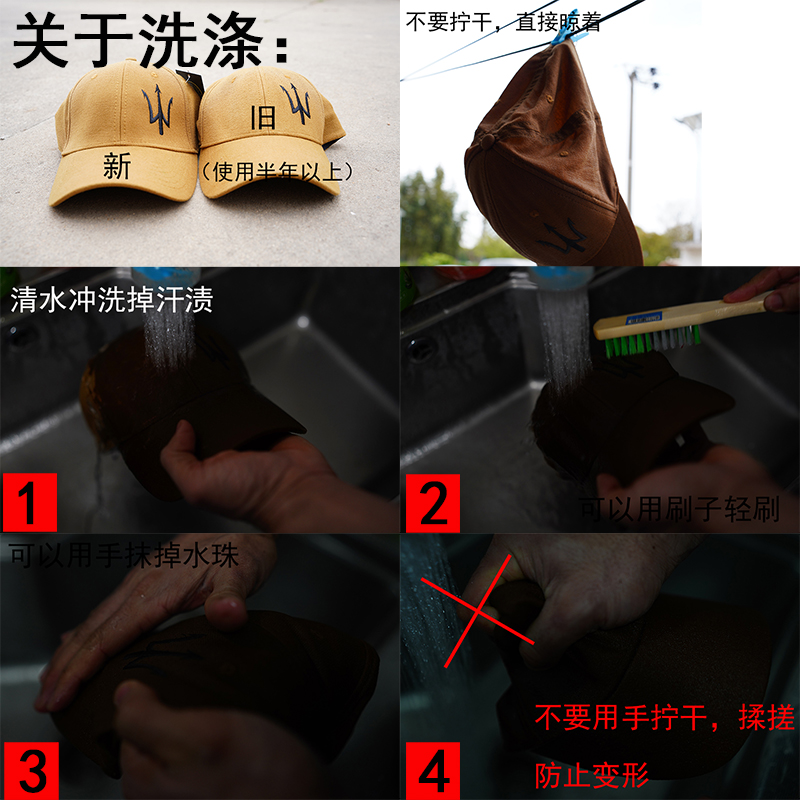 关于洗涤：

新

旧
（使用半年以上）

不要拧干，直接晾着

清水冲洗掉汗渍

1

2

可以用刷子轻刷

可以用手抹掉水珠

3

4

不要用手拧干，揉搓
防止变形