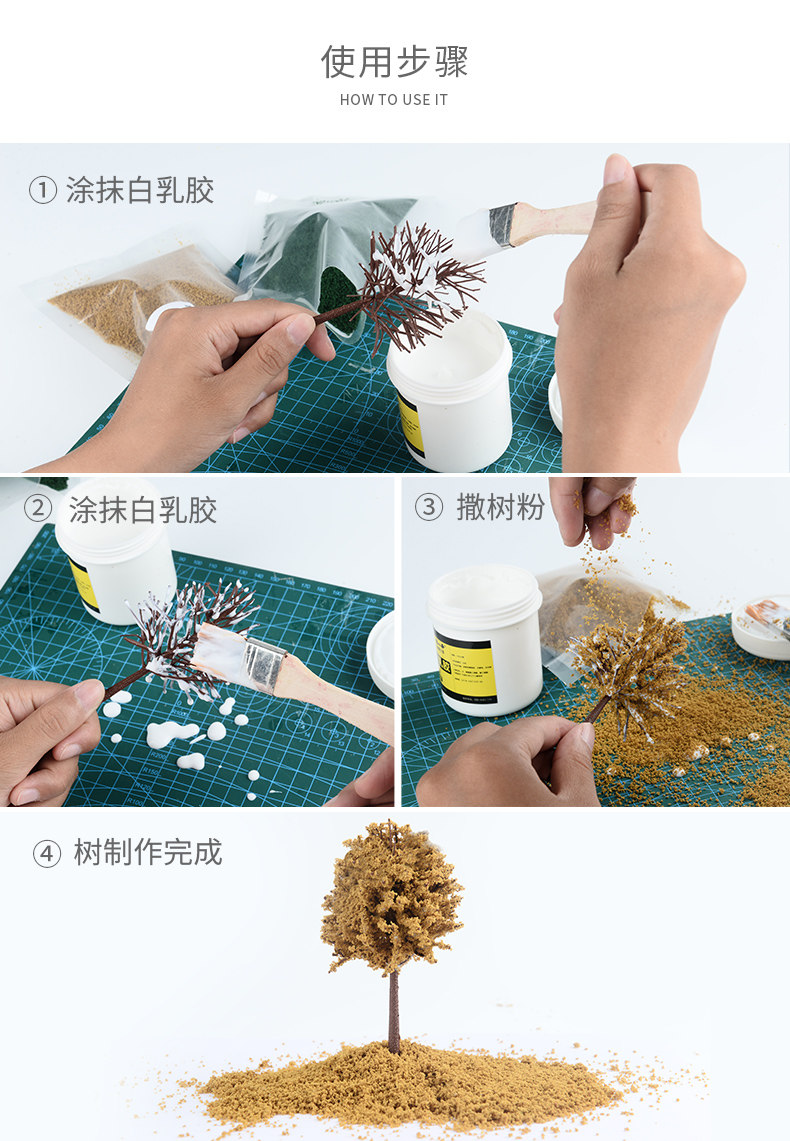 使用步骤
HOW TO USE IT

① 涂抹白乳胶

② 涂抹白乳胶

③ 撒树粉

④ 树制作完成