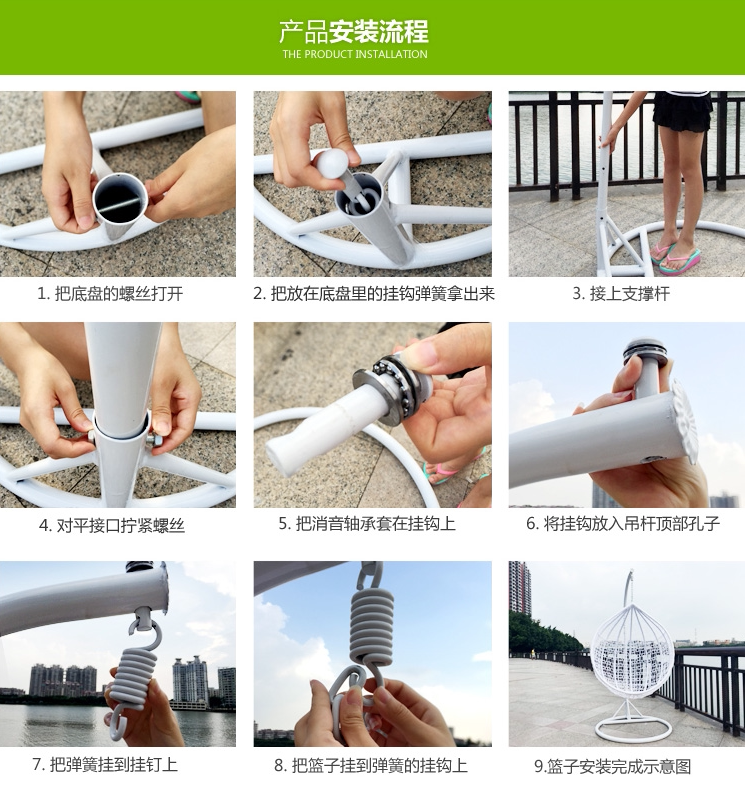 产品安装流程
THE PRODUCT INSTALLATION

1. 把底盘的螺丝打开

2. 把放在底盘里的挂钩弹簧拿出来

3. 接上支撑杆

4. 对平接口拧紧螺丝

5. 把消音轴承套在挂钩上

6. 将挂钩放入吊杆顶部孔子

7. 把弹簧挂到挂钉上

8. 把篮子挂到弹簧的挂钩上

9.篮子安装完成示意图