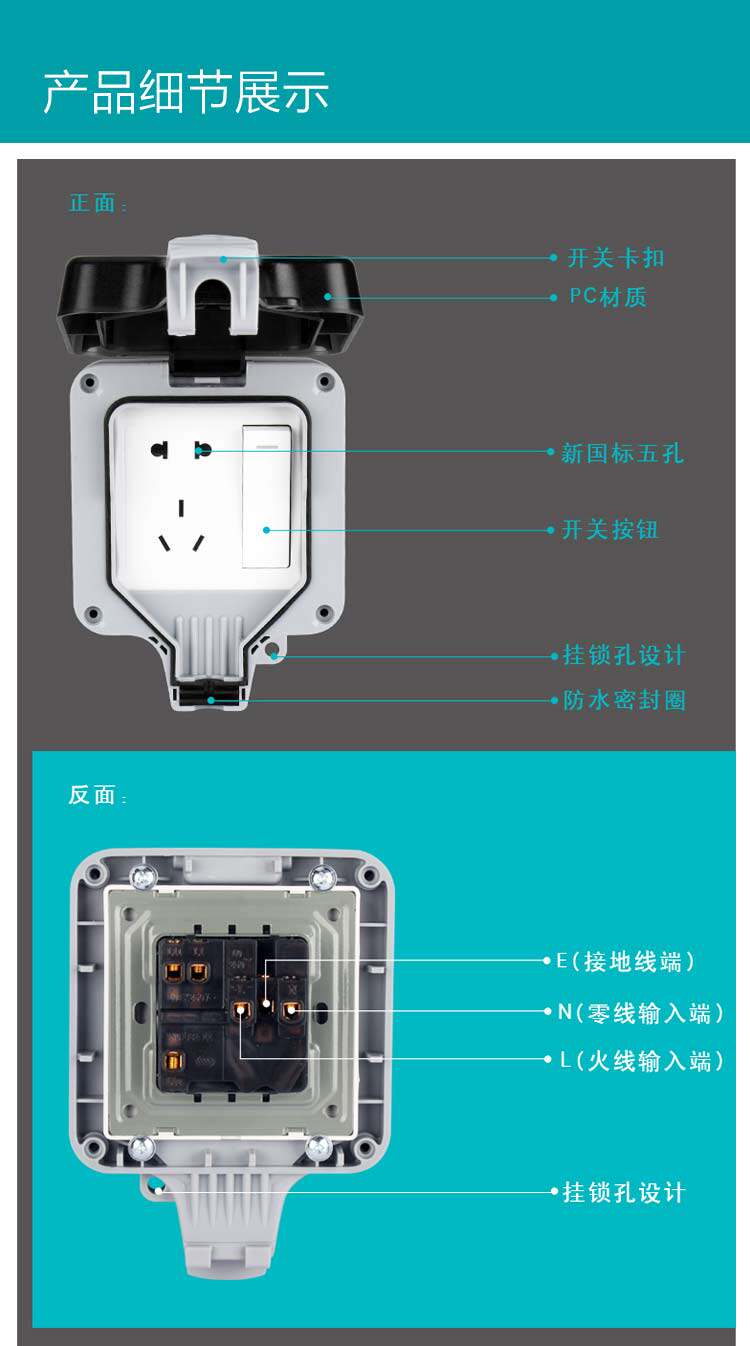 产品细节展示

正面：

开关卡扣

PC材质

新国标五孔

开关按钮

挂锁孔设计

防水密封圈

反面：

E(接地线端)

N(零线输入端)

L(火线输入端)

挂锁孔设计