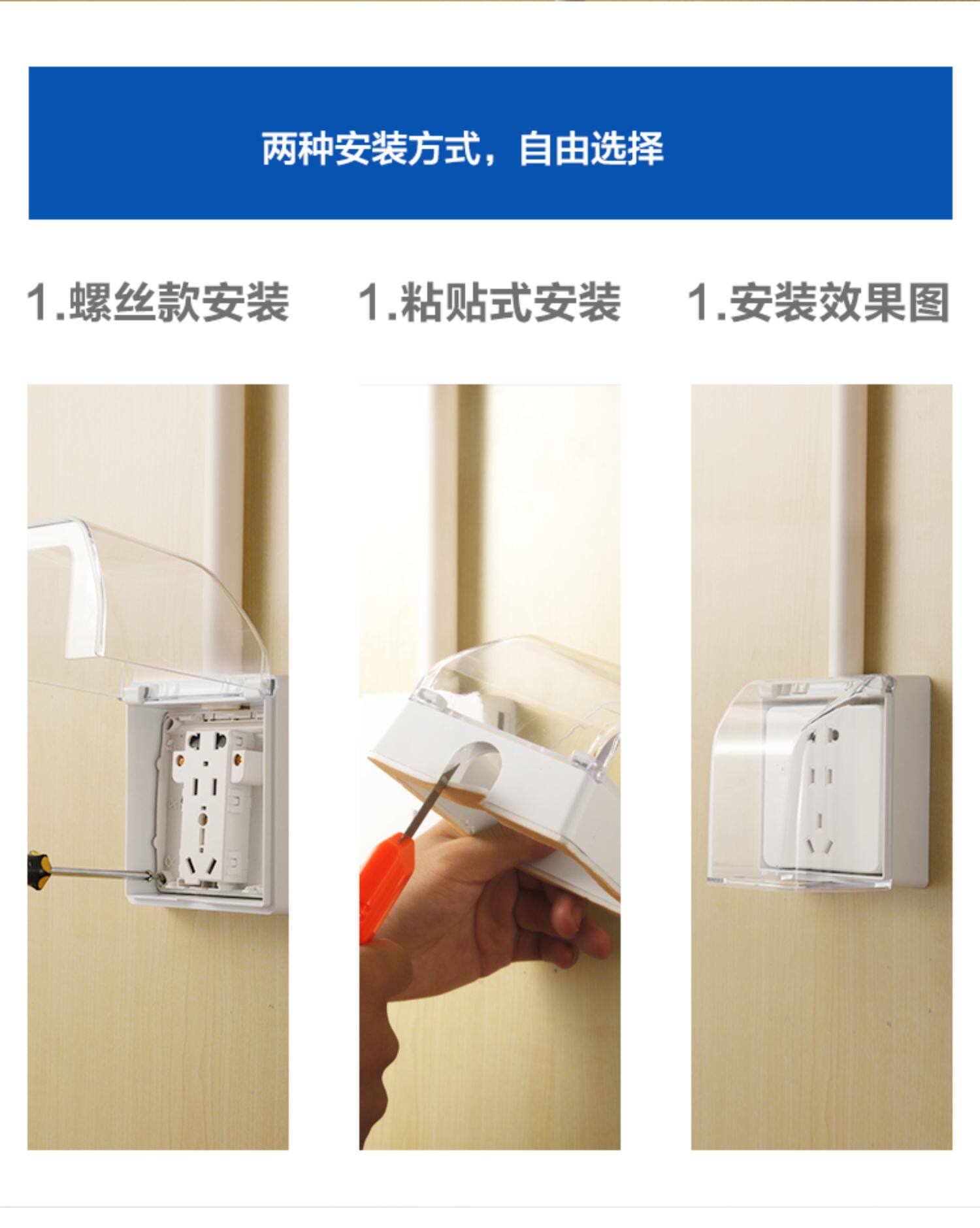 两种安装方式，自由选择

1.螺丝款安装

1.粘贴式安装

1.安装效果图