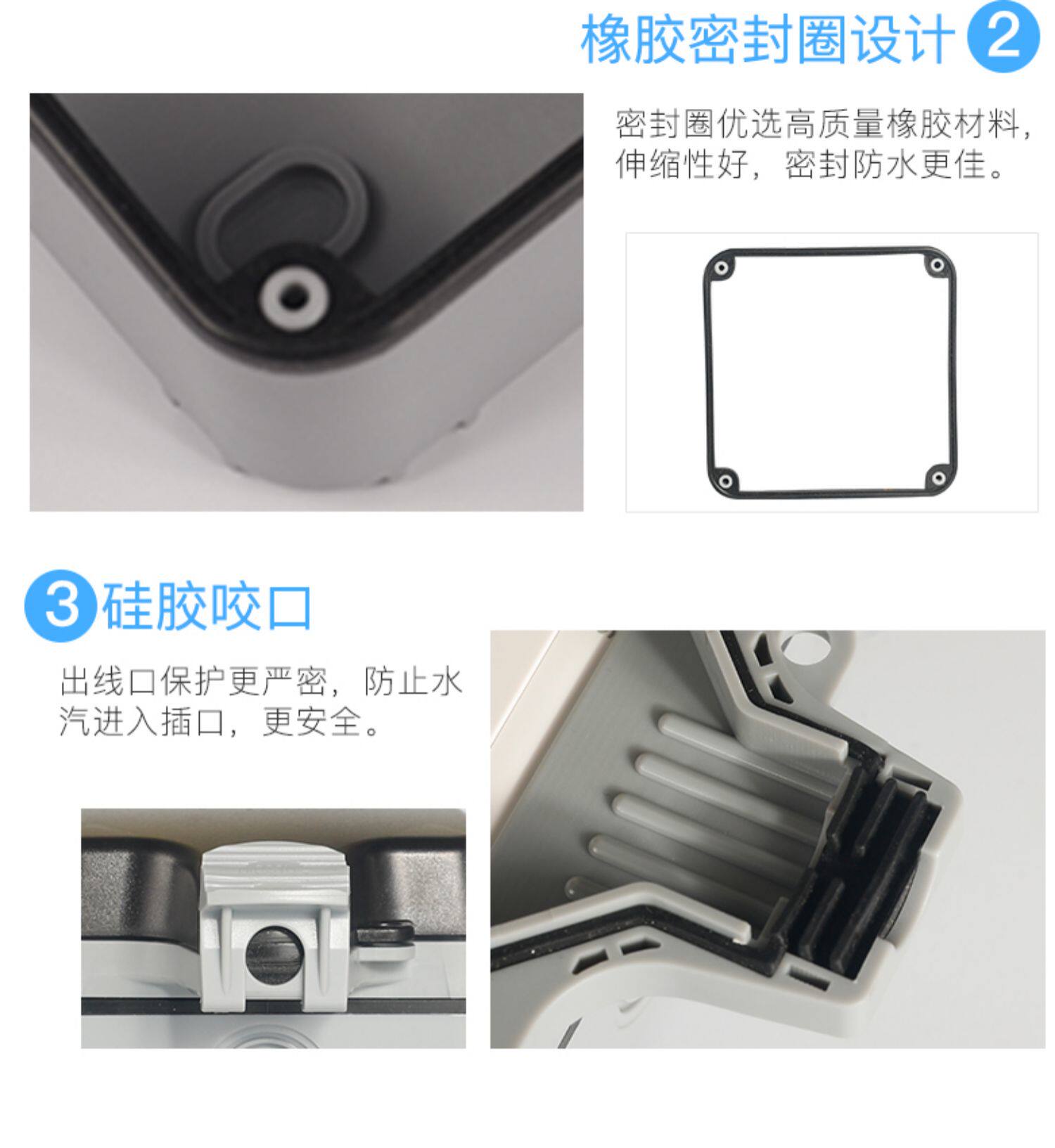 橡胶密封圈设计 2

密封圈优选高质量橡胶材料，伸缩性好，密封防水更佳。

3 硅胶咬口

出线口保护更严密，防止水汽进入插口，更安全。