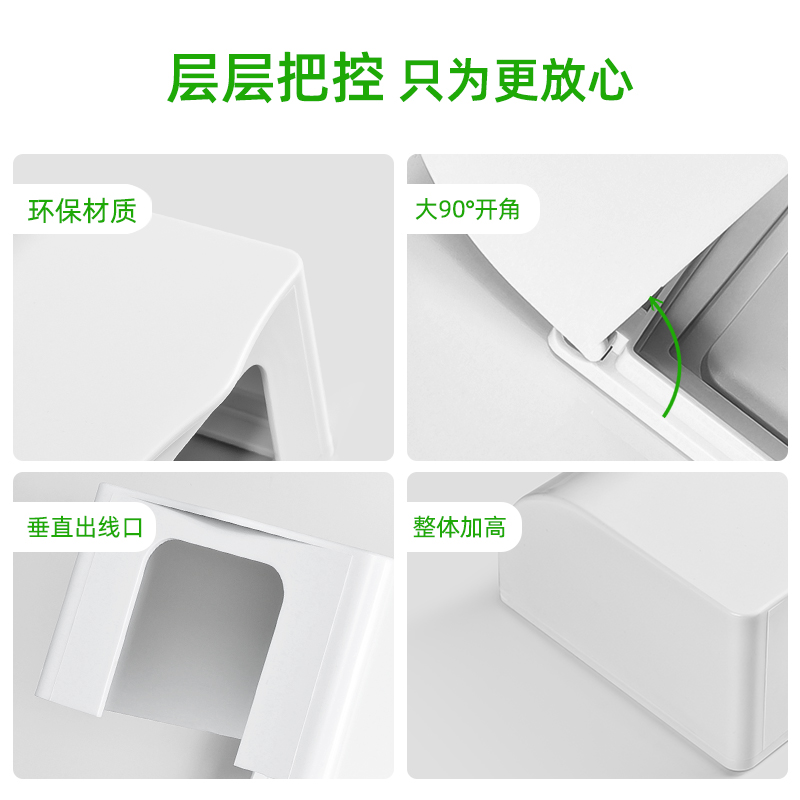 层层把控 只为更放心

环保材质

大90°开角

垂直出线口

整体加高