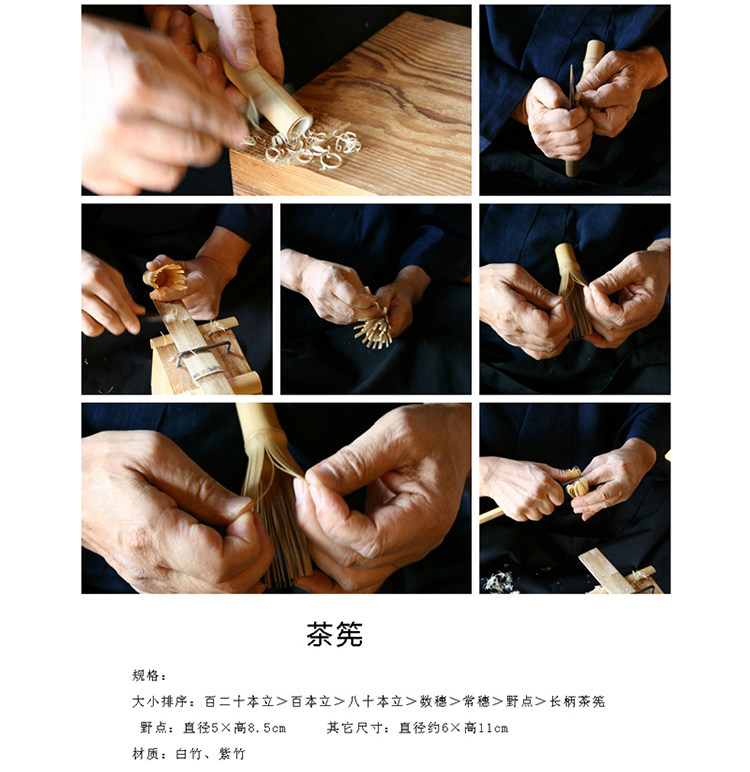 茶筅

规格：

大小排序：百二十本立＞百本立＞八十本立＞数穗＞常穗＞野点＞长柄茶筅

野点：直径5×高8.5cm　　其它尺寸：直径约6×高11cm

材质：白竹、紫竹