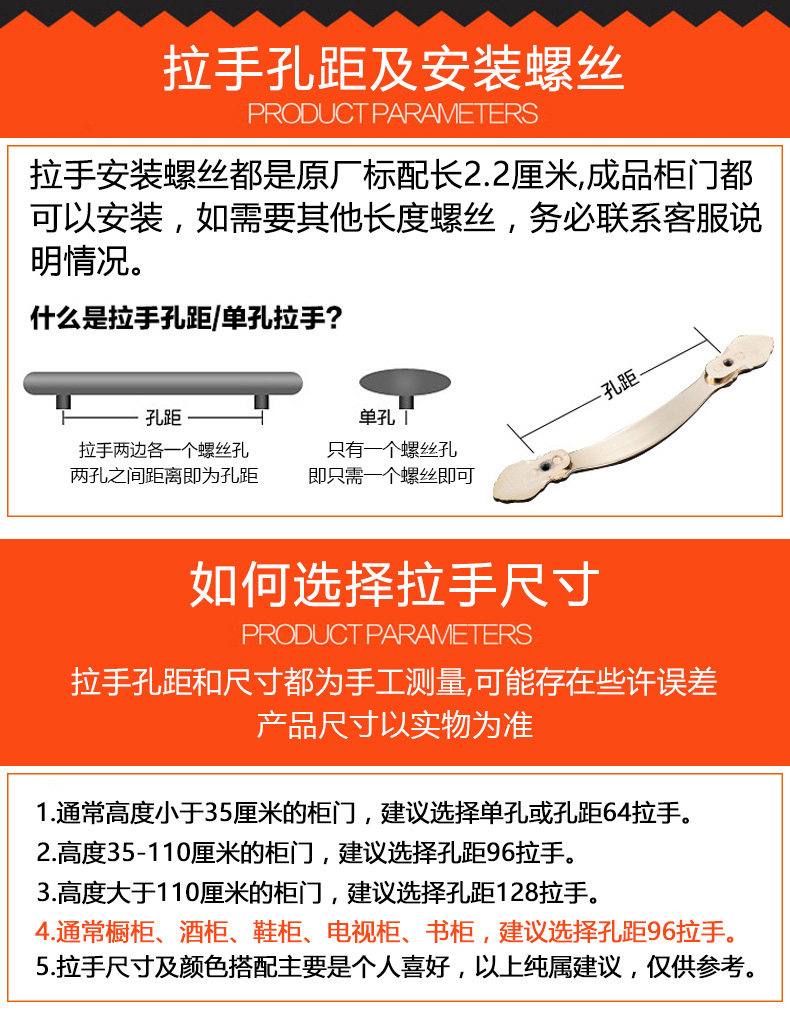 拉手孔距及安装螺丝
PRODUCT PARAMETERS

拉手安装螺丝都是原厂标配长2.2厘米,成品柜门都可以安装，如需要其他长度螺丝，务必联系客服说明情况。

什么是拉手孔距/单孔拉手?

孔距
拉手两边各一个螺丝孔
两孔之间距离即为孔距

单孔
只有一个螺丝孔
即只需一个螺丝即可

孔距

如何选择拉手尺寸
PRODUCT PARAMETERS
拉手孔距和尺寸都为手工测量,可能存在些许误差
产品尺寸以实物为准

1.通常高度小于35厘米的柜门，建议选择单孔或孔距64拉手。
2.高度35-110厘米的柜门，建议选择孔距96拉手。
3.高度大于110厘米的柜门，建议选择孔距128拉手。
4.通常橱柜、酒柜、鞋柜、电视柜、书柜，建议选择孔距96拉手。
5.拉手尺寸及颜色搭配主要是个人喜好，以上纯属建议，仅供参考。