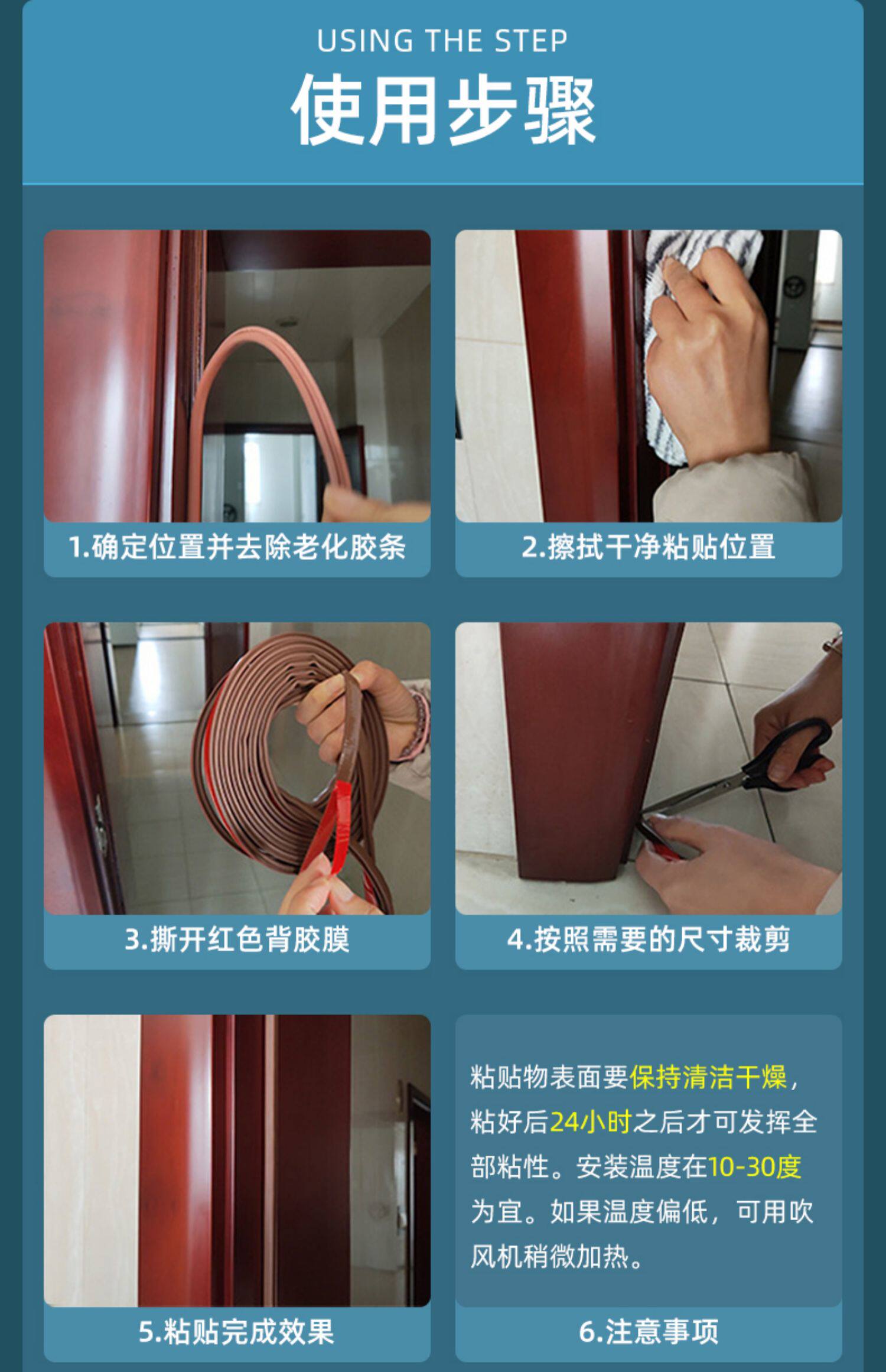 USING THE STEP
使用步骤

1.确定位置并去除老化胶条

2.擦拭干净粘贴位置

3.撕开红色背胶膜

4.按照需要的尺寸裁剪

5.粘贴完成效果

粘贴物表面要保持清洁干燥，粘好后24小时之后才可发挥全部粘性。安装温度在10-30度为宜。如果温度偏低，可用吹风机稍微加热。

6.注意事项