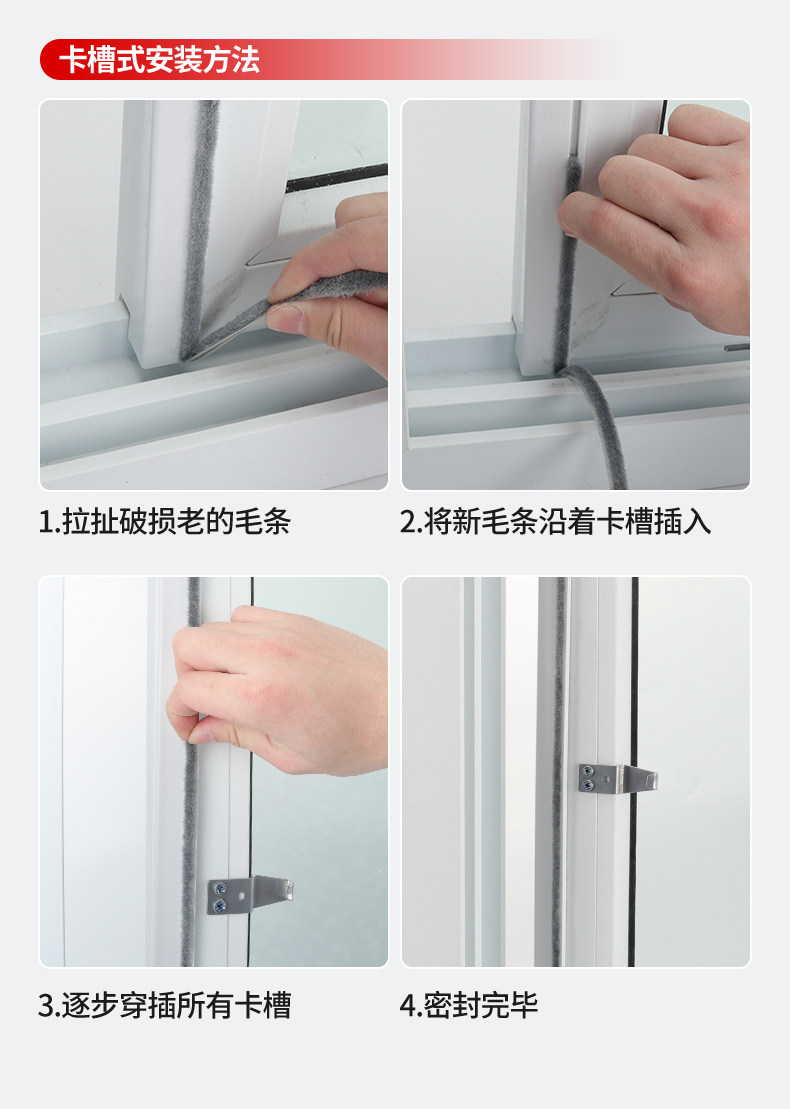 卡槽式安装方法

1.拉扯破损老的毛条

2.将新毛条沿着卡槽插入

3.逐步穿插所有卡槽

4.密封完毕