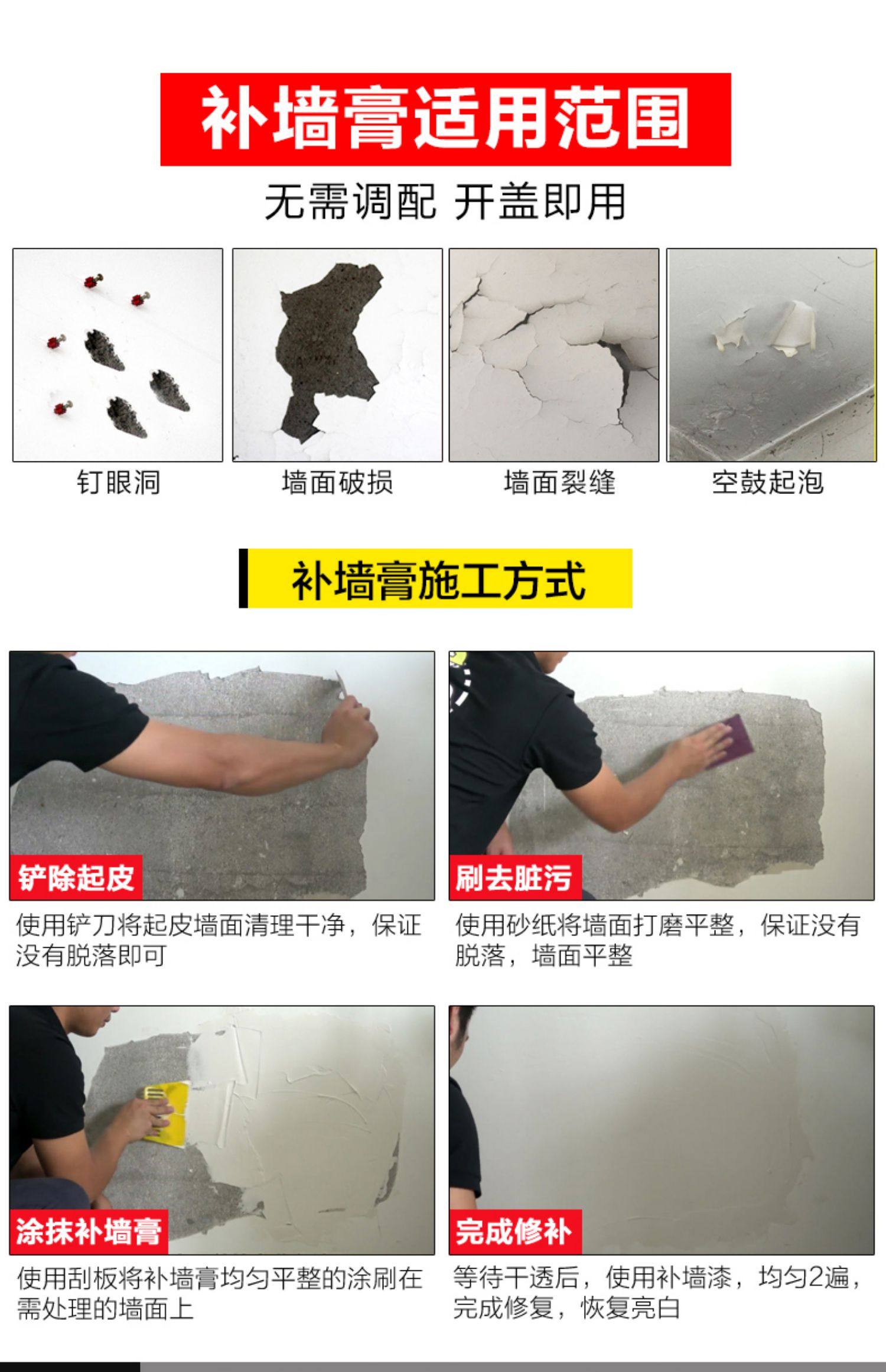 补墙膏适用范围

无需调配 开盖即用

钉眼洞

墙面破损

墙面裂缝

空鼓起泡

补墙膏施工方式

铲除起皮

使用铲刀将起皮墙面清理干净，保证没有脱落即可

刷去脏污

使用砂纸将墙面打磨平整，保证没有脱落，墙面平整

涂抹补墙膏

使用刮板将补墙膏均匀平整的涂刷在需处理的墙面上

完成修补

等待干透后，使用补墙漆，均匀2遍，完成修复，恢复亮白