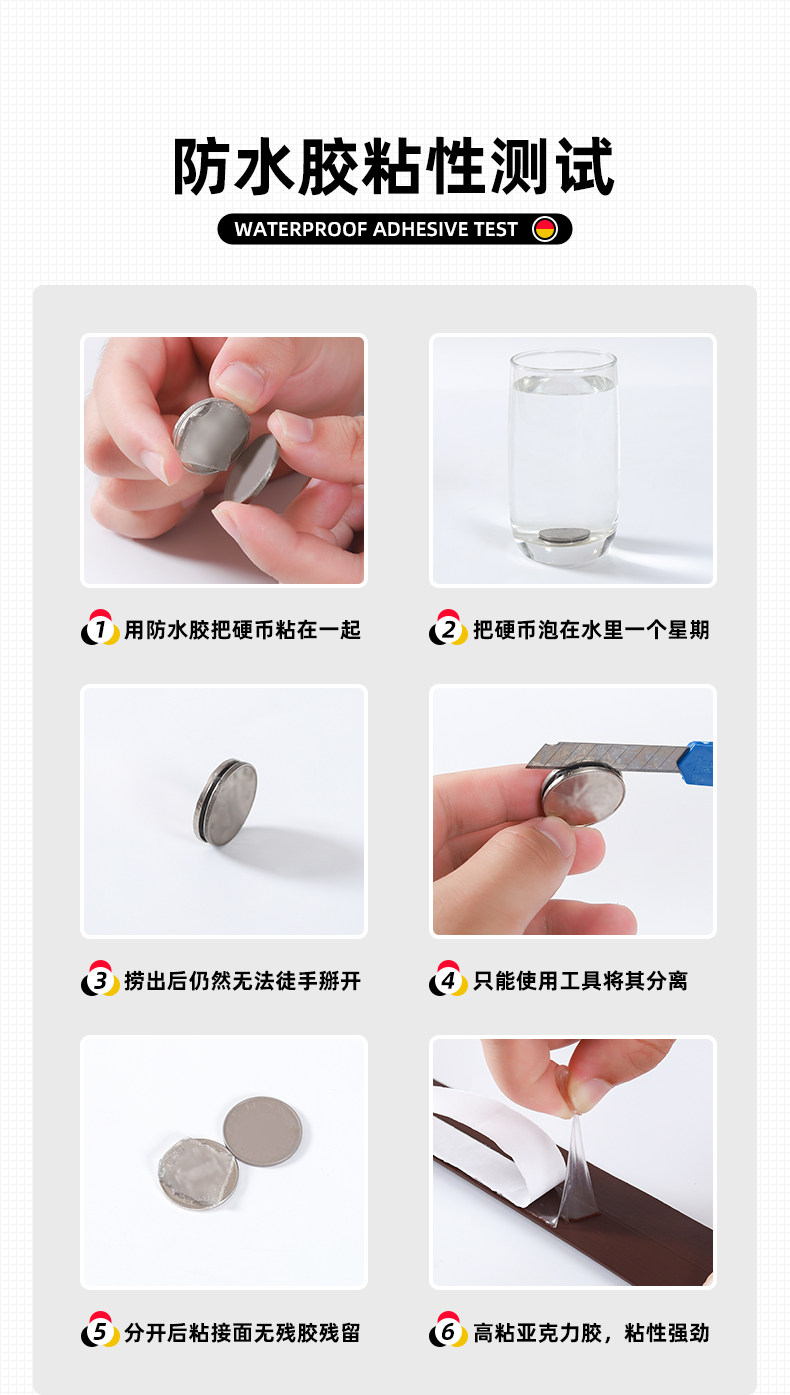 防水胶粘性测试

WATERPROOF ADHESIVE TEST

1 用防水胶把硬币粘在一起

2 把硬币泡在水里一个星期

3 捞出后仍然无法徒手掰开

4 只能使用工具将其分离

5 分开后粘接面无残胶残留

6 高粘亚克力胶，粘性强劲