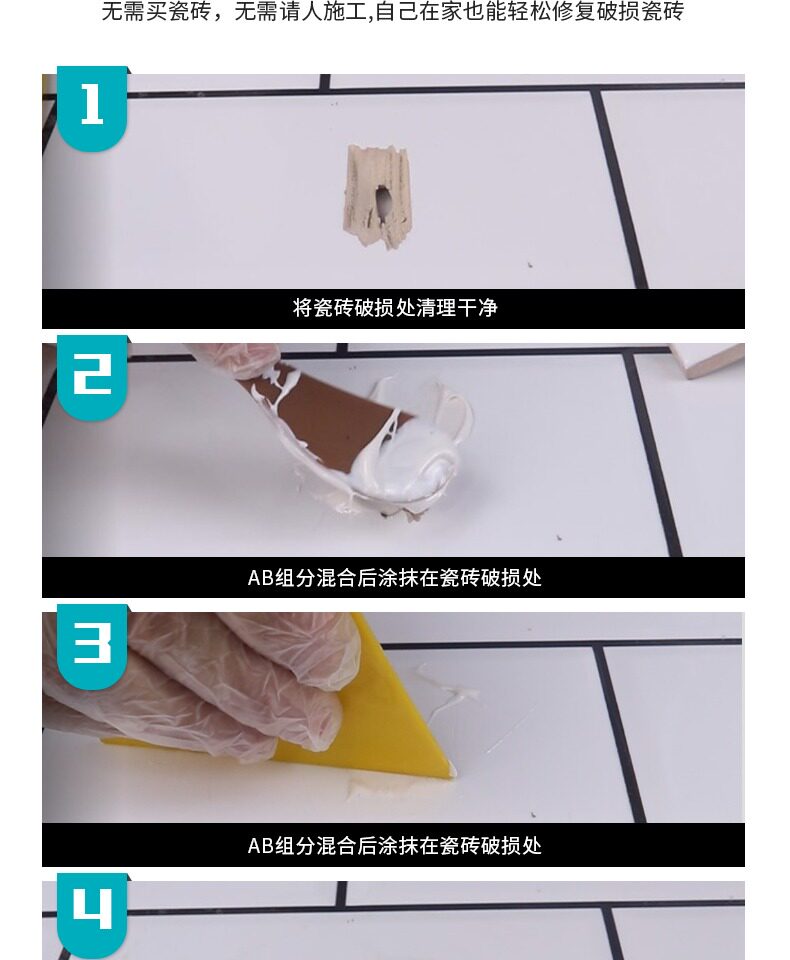 无需买瓷砖，无需请人施工,自己在家也能轻松修复破损瓷砖

1

将瓷砖破损处清理干净

2

AB组分混合后涂抹在瓷砖破损处

3

AB组分混合后涂抹在瓷砖破损处

4