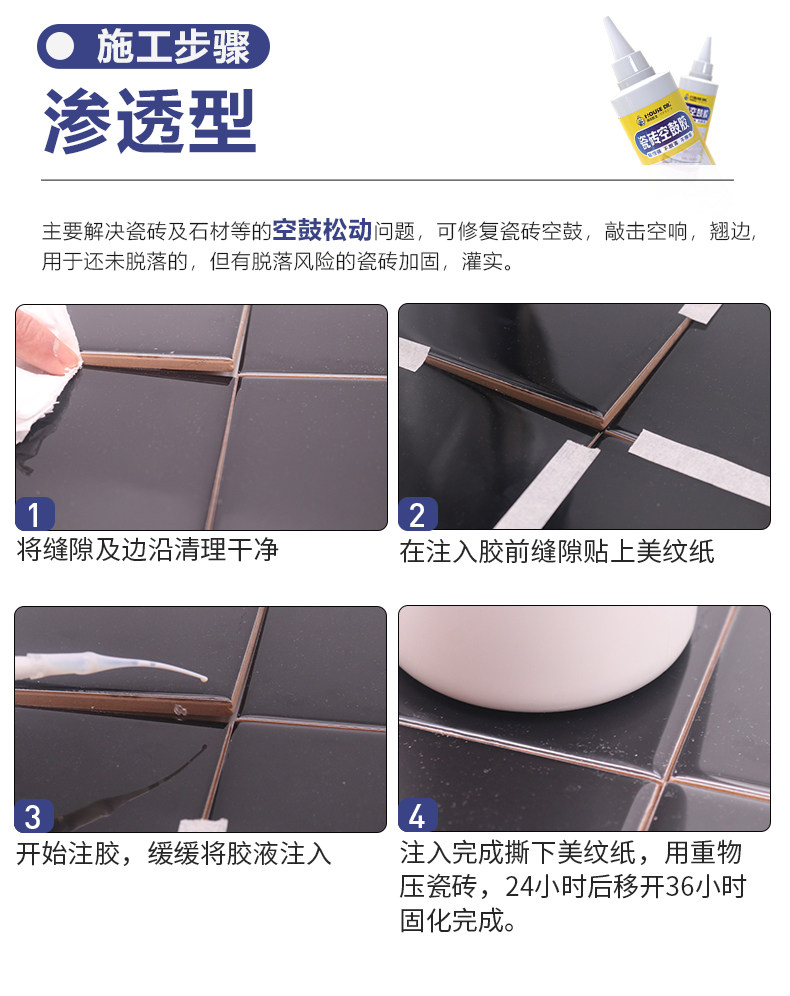 施工步骤

渗透型

瓷砖空鼓胶

主要解决瓷砖及石材等的空鼓松动问题，可修复瓷砖空鼓，敲击空响，翘边，用于还未脱落的，但有脱落风险的瓷砖加固，灌实。

1
将缝隙及边沿清理干净

2
在注入胶前缝隙贴上美纹纸

3
开始注胶，缓缓将胶液注入

4
注入完成撕下美纹纸，用重物压瓷砖，24小时后移开36小时固化完成。