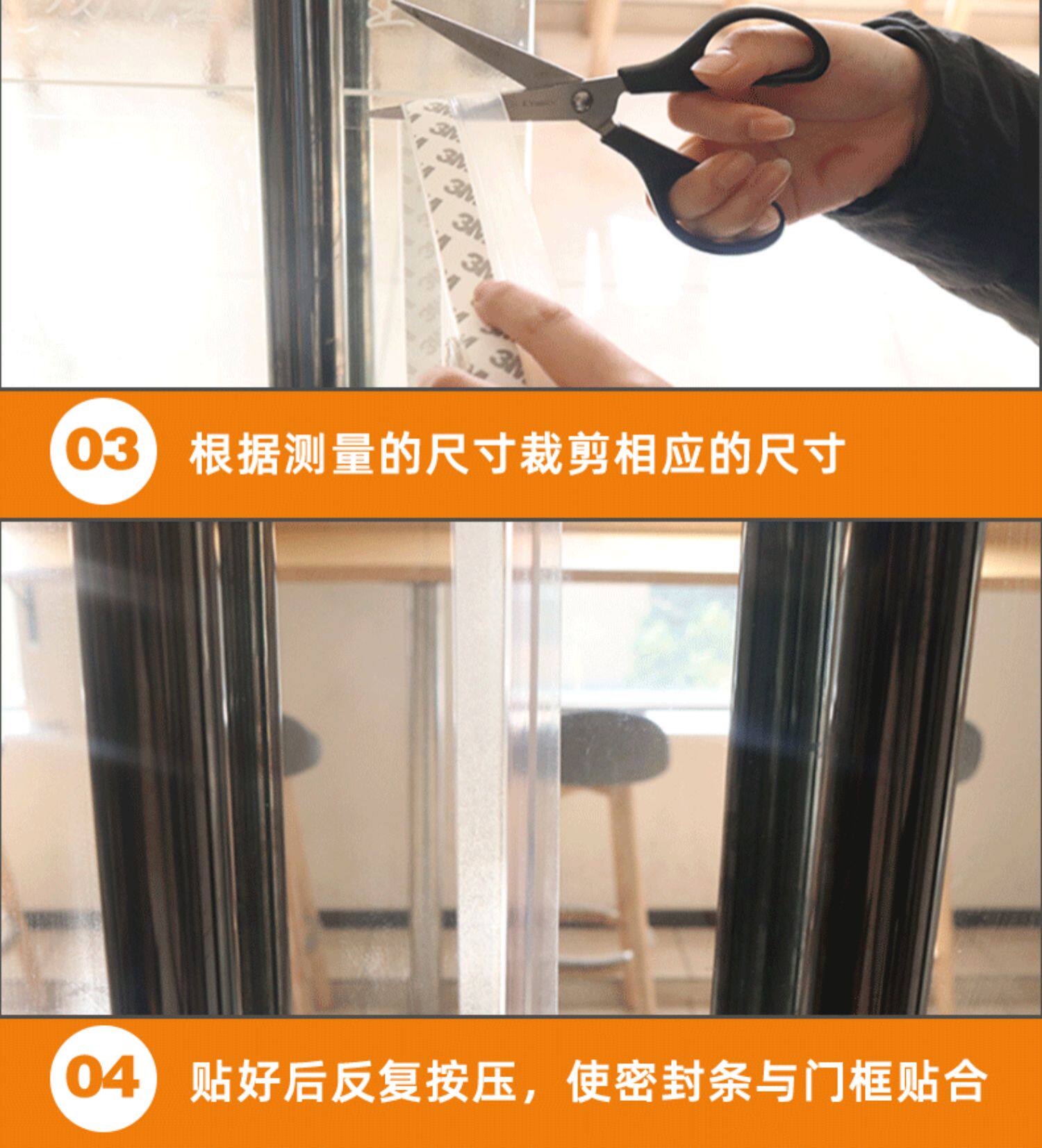 3M 3M 3M 3M 3M

03 根据测量的尺寸裁剪相应的尺寸

04 贴好后反复按压，使密封条与门框贴合