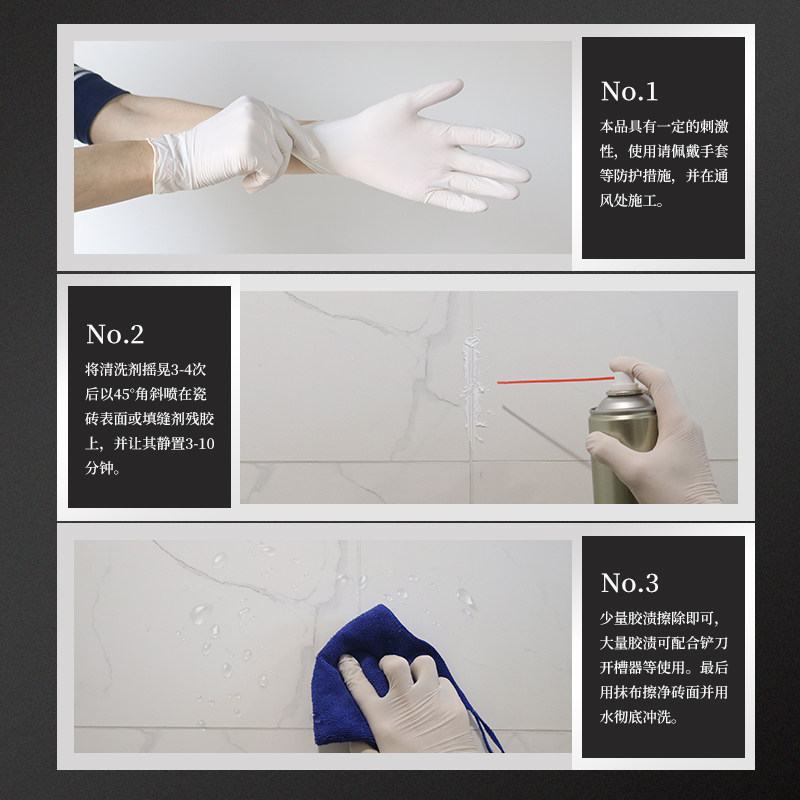 No.1

本品具有一定的刺激性，使用请佩戴手套等防护措施，并在通风处施工。

No.2

将清洗剂摇晃3-4次后以45°角斜喷在瓷砖表面或填缝剂残胶上，并让其静置3-10分钟。

No.3

少量胶渍擦除即可，大量胶渍可配合铲刀开槽器等使用。最后用抹布擦净砖面并用水彻底冲洗。