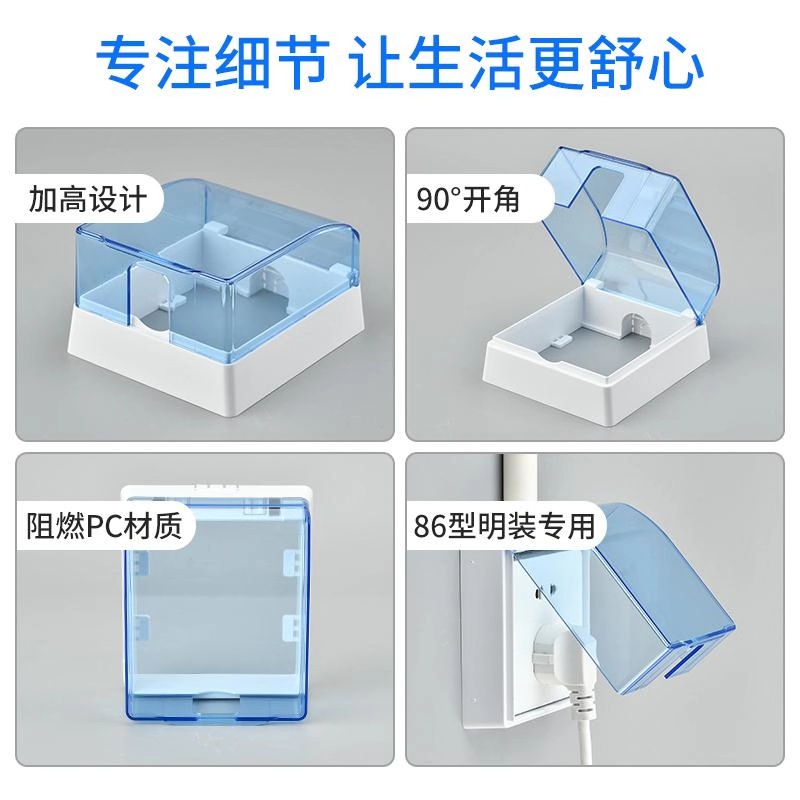 专注细节 让生活更舒心

加高设计

90°开角

阻燃PC材质

86型明装专用