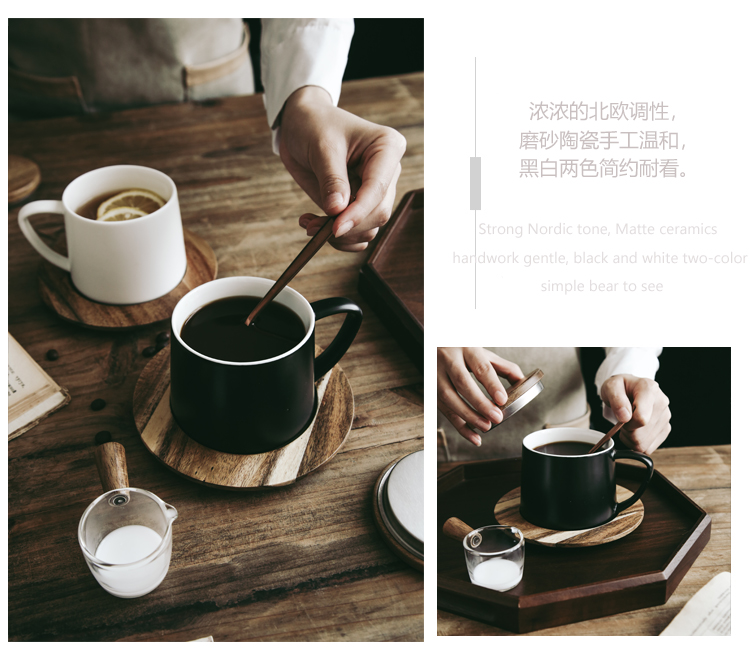 浓浓的北欧调性，
磨砂陶瓷手工温和，
黑白两色简约耐看。

Strong Nordic tone, Matte ceramics handwork gentle, black and white two-color simple bear to see