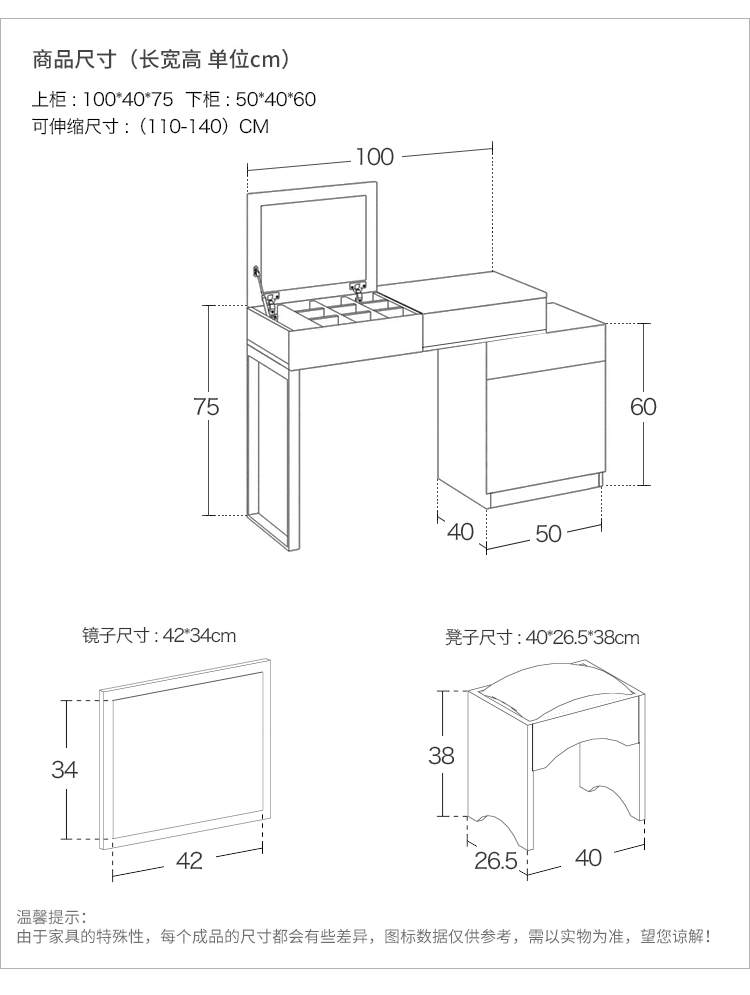 商品尺寸（长宽高 单位cm）

上柜：100*40*75 下柜：50*40*60
可伸缩尺寸：（110-140）CM

100

75

60

40

50

镜子尺寸：42*34cm

34

42

凳子尺寸：40*26.5*38cm

38

26.5

40

温馨提示：
由于家具的特殊性，每个成品的尺寸都会有些差异，图标数据仅供参考，需以实物为准，望您谅解！