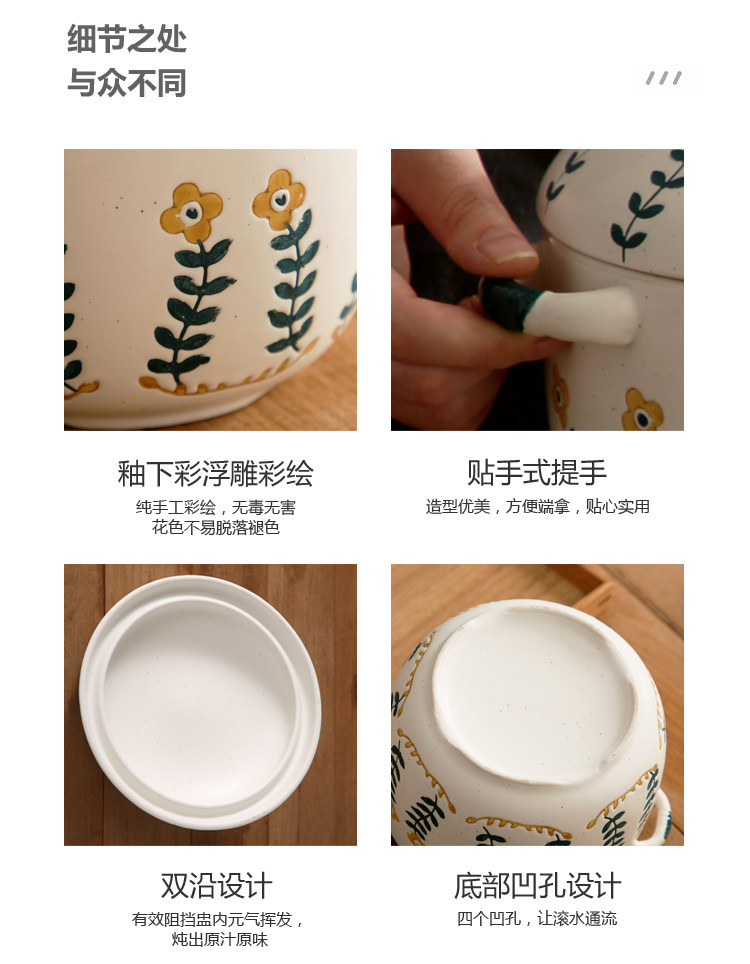 细节之处
与众不同

釉下彩浮雕彩绘

纯手工彩绘，无毒无害
花色不易脱落褪色

贴手式提手

造型优美，方便端拿，贴心实用

双沿设计

有效阻挡盅内元气挥发，
炖出原汁原味

底部凹孔设计

四个凹孔，让滚水通流