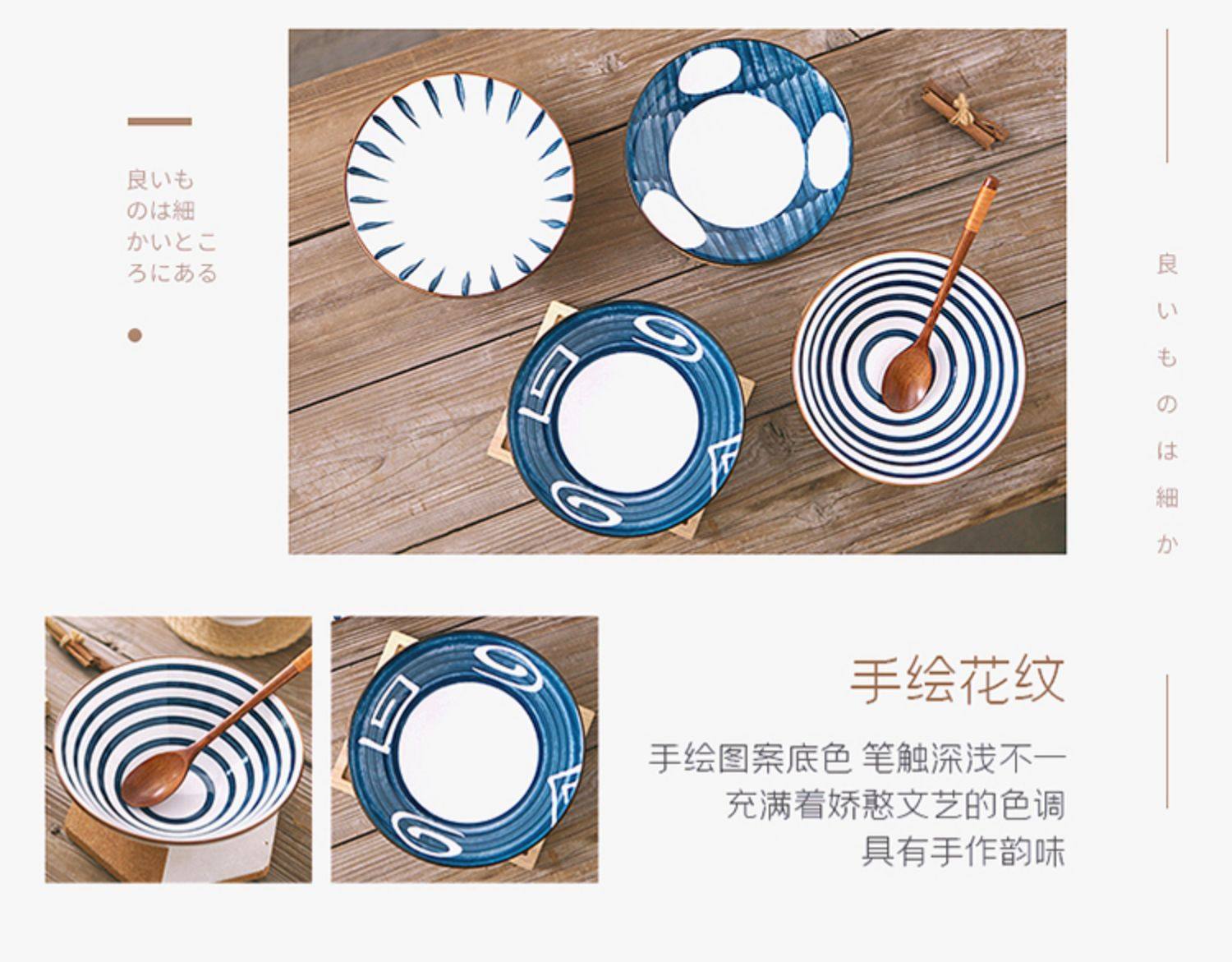 良いものは細かいところにある

良いものは細か

手绘花纹

手绘图案底色 笔触深浅不一
充满着娇憨文艺的色调
具有手作韵味